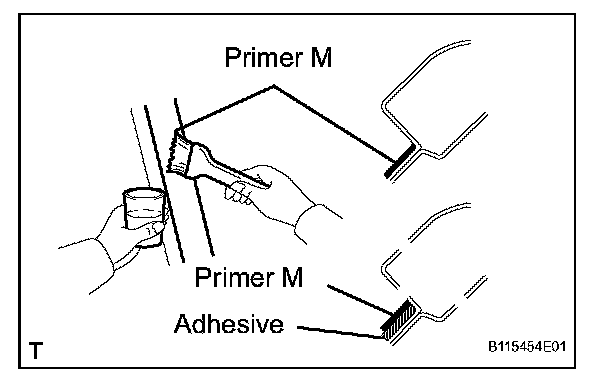 Primer M

Primer M

Adhesive

T

B115454E01