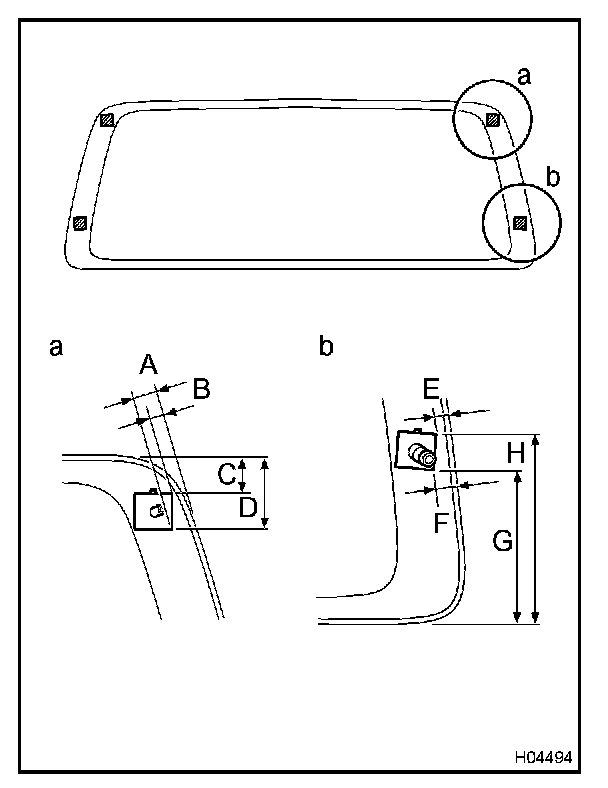 a
b
a
A
B
C
D
b
E
H
F
G
H04494