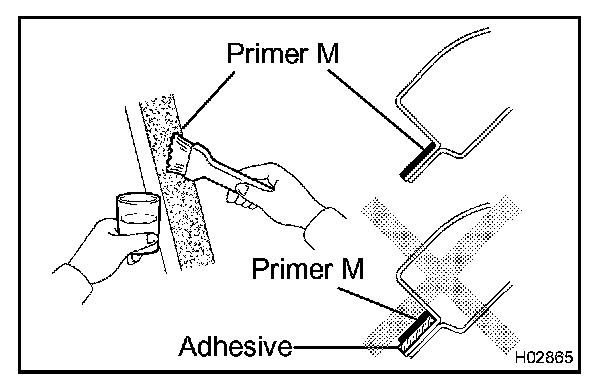 Primer M

Primer M

Adhesive

H02865