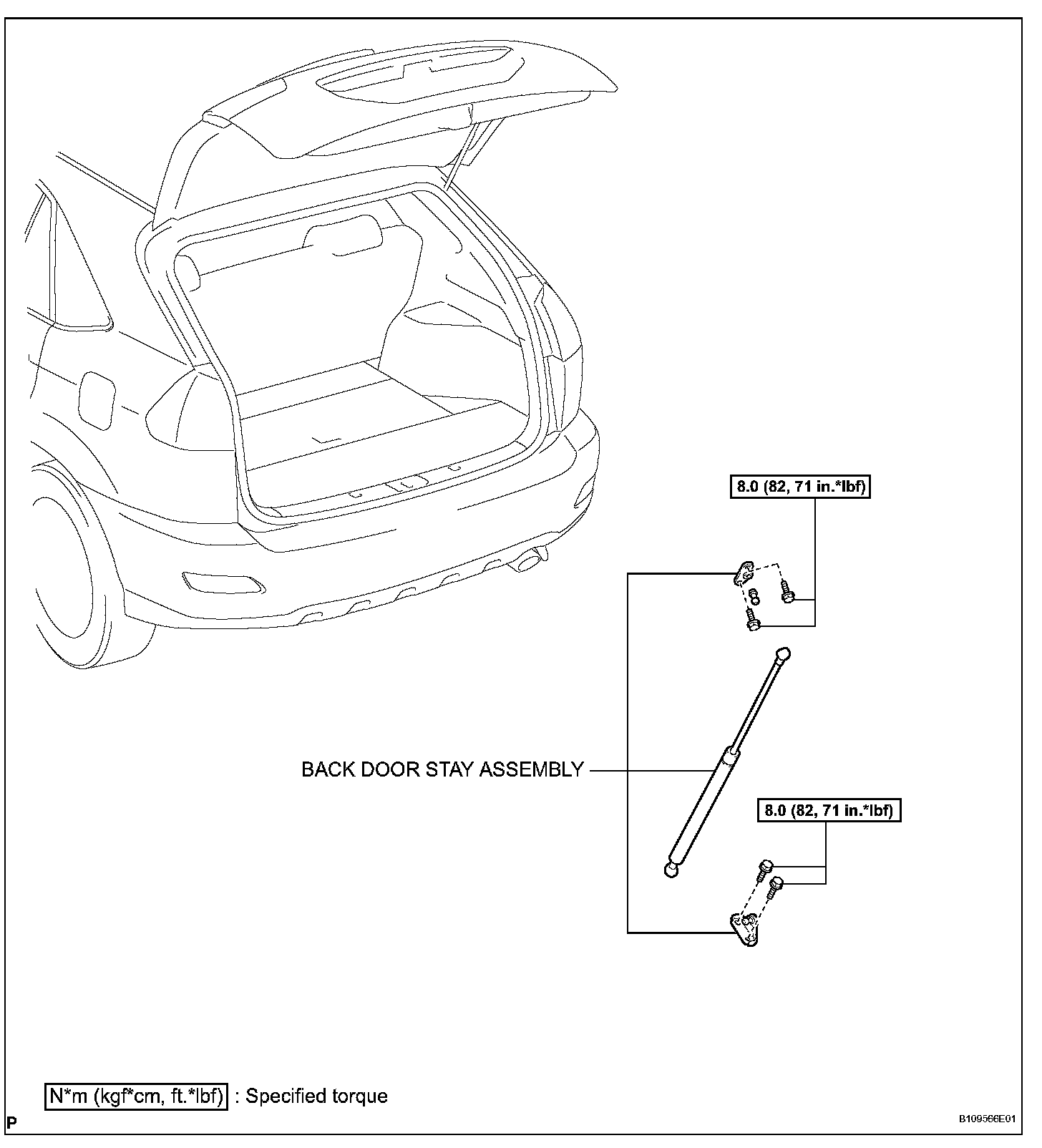 8.0 (82, 71 in.*lbf)

BACK DOOR STAY ASSEMBLY

8.0 (82, 71 in.*lbf)

N*m (kgf*cm, ft.*lbf) : Specified torque

P

B109566E01