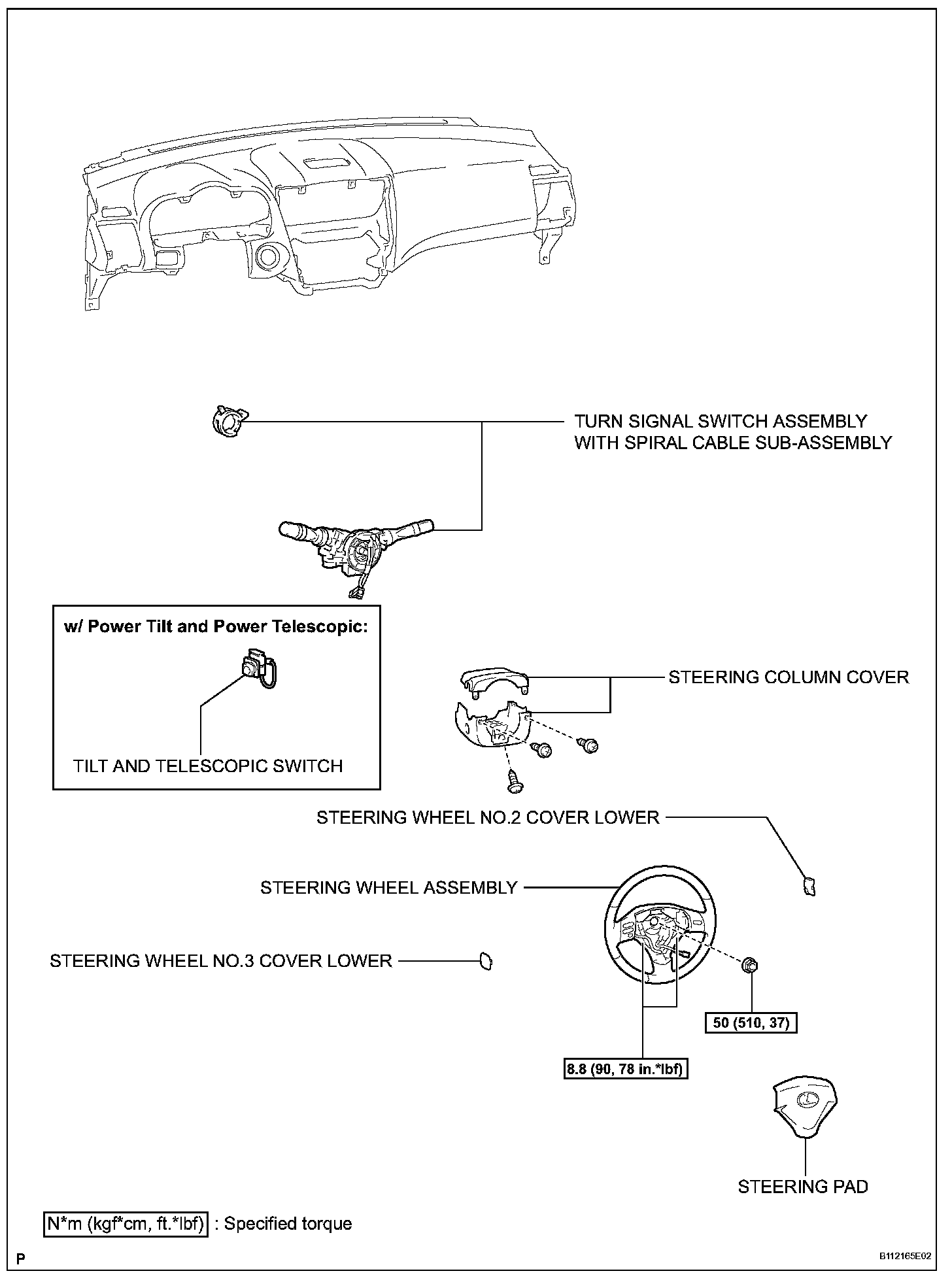 TURN SIGNAL SWITCH ASSEMBLY WITH SPIRAL CABLE SUB-ASSEMBLY

w/ Power Tilt and Power Telescopic:

TILT AND TELESCOPIC SWITCH

STEERING COLUMN COVER

STEERING WHEEL NO.2 COVER LOWER

STEERING WHEEL ASSEMBLY

STEERING WHEEL NO.3 COVER LOWER

50 (510, 37)

8.8 (90, 78 in.*lbf)

STEERING PAD

N*m (kgf*cm, ft.*lbf) : Specified torque

P

B112165E02