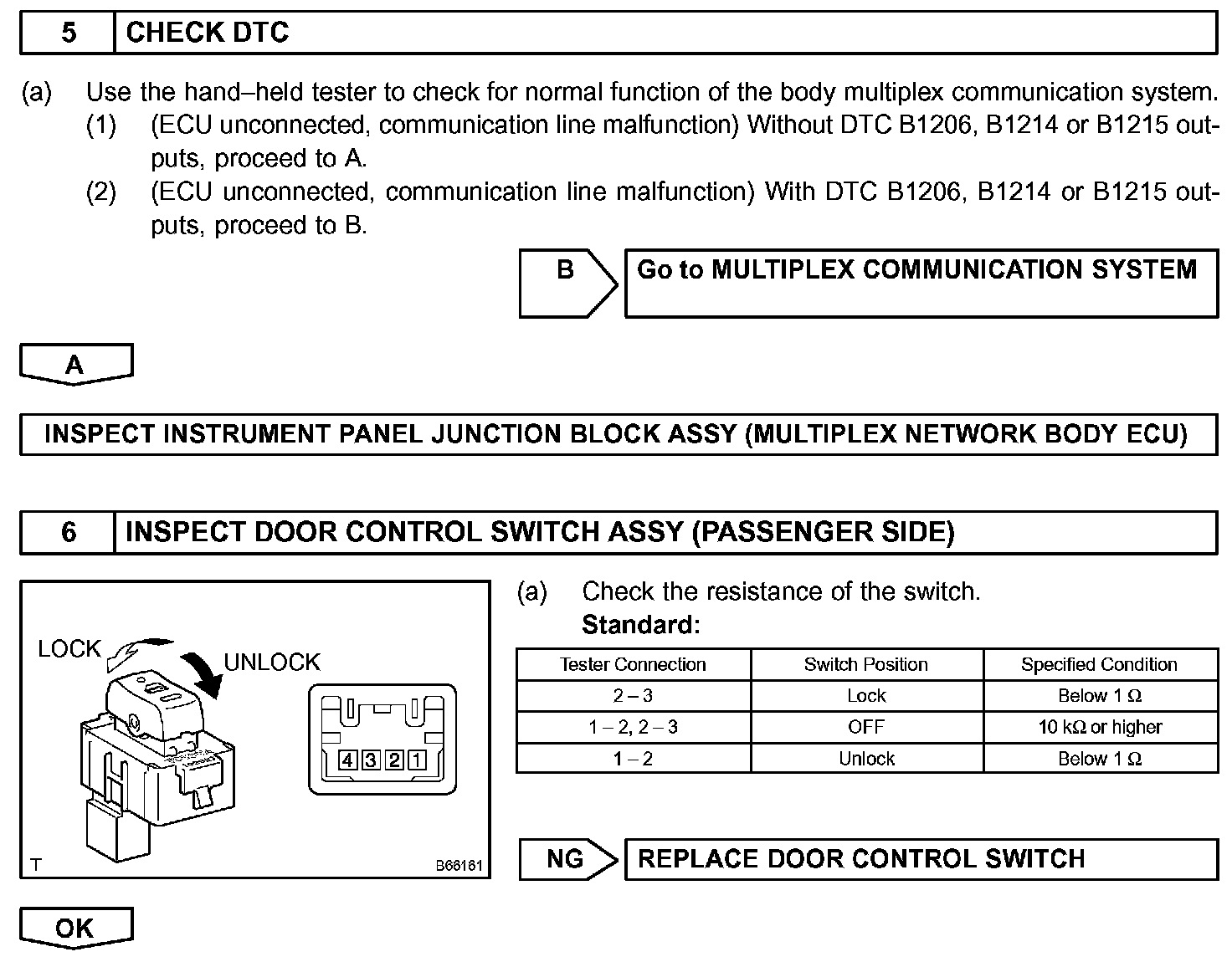 5 CHECK DTC

(a) Use the hand–held tester to check for normal function of the body multiplex communication system.
(1) (ECU unconnected, communication line malfunction) Without DTC B1206, B1214 or B1215 outputs, proceed to A.
(2) (ECU unconnected, communication line malfunction) With DTC B1206, B1214 or B1215 outputs, proceed to B.

B Go to MULTIPLEX COMMUNICATION SYSTEM

A

INSPECT INSTRUMENT PANEL JUNCTION BLOCK ASSY (MULTIPLEX NETWORK BODY ECU)

6 INSPECT DOOR CONTROL SWITCH ASSY (PASSENGER SIDE)

LOCK
UNLOCK
4 3 2 1
T B66161

(a) Check the resistance of the switch.
Standard:

| Tester Connection | Switch Position | Specified Condition |
|---|---|---|
| 2 – 3 | Lock | Below 1 Ω |
| 1 – 2, 2 – 3 | OFF | 10 kΩ or higher |
| 1 – 2 | Unlock | Below 1 Ω |

NG REPLACE DOOR CONTROL SWITCH

OK