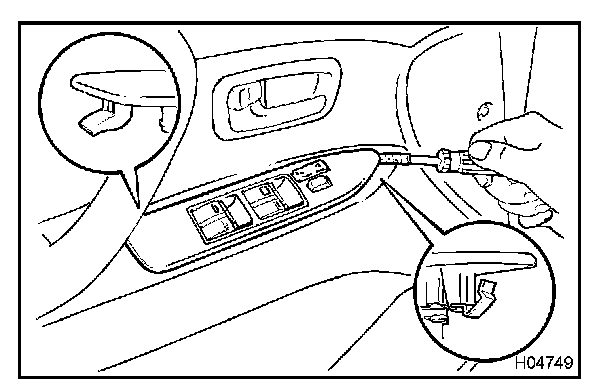 H04749