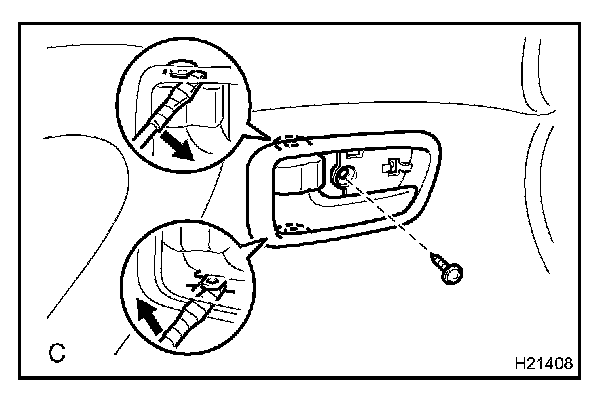 C

H21408