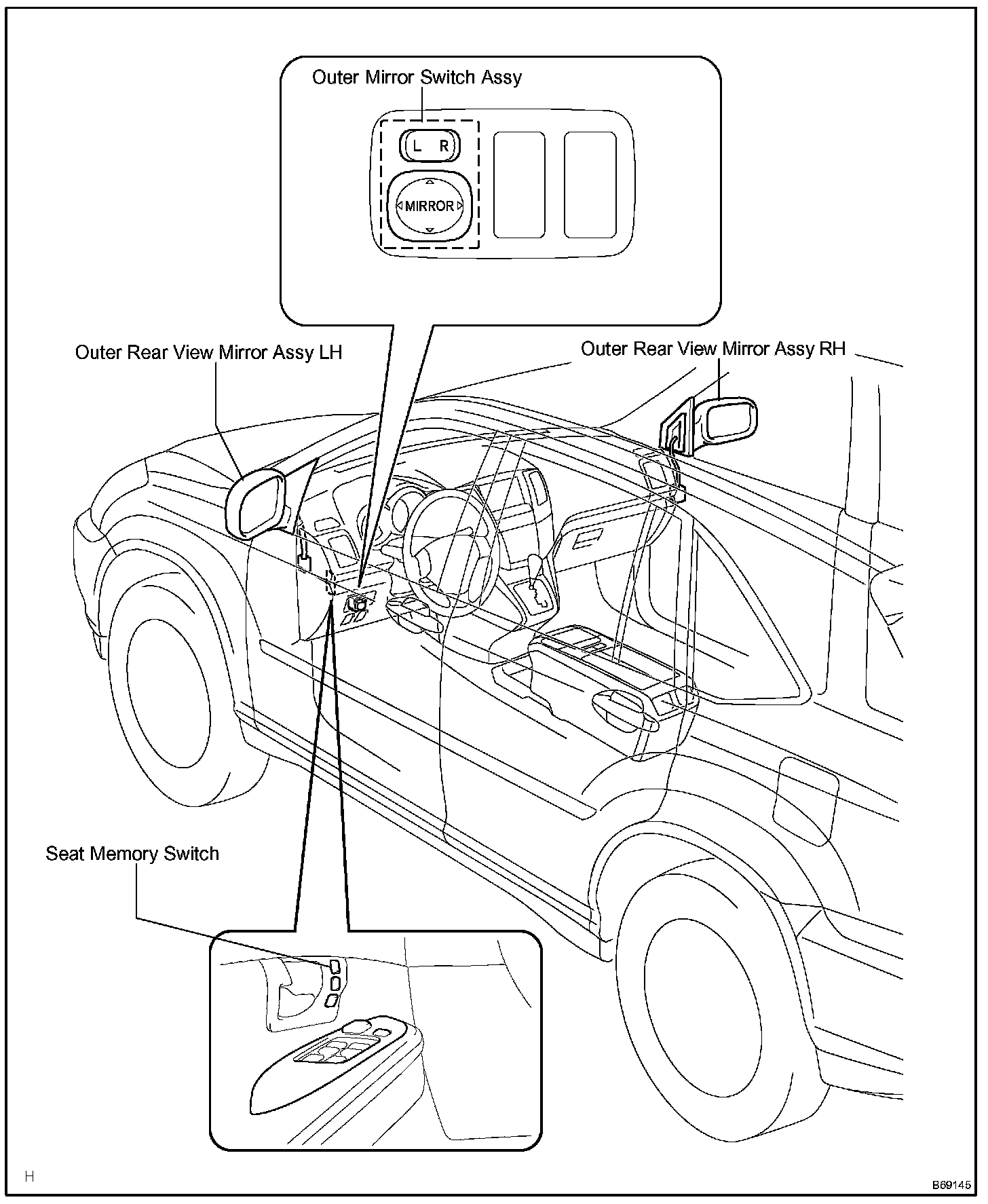 Outer Mirror Switch Assy

L R

MIRROR

Outer Rear View Mirror Assy LH

Outer Rear View Mirror Assy RH

Seat Memory Switch

H

B69145