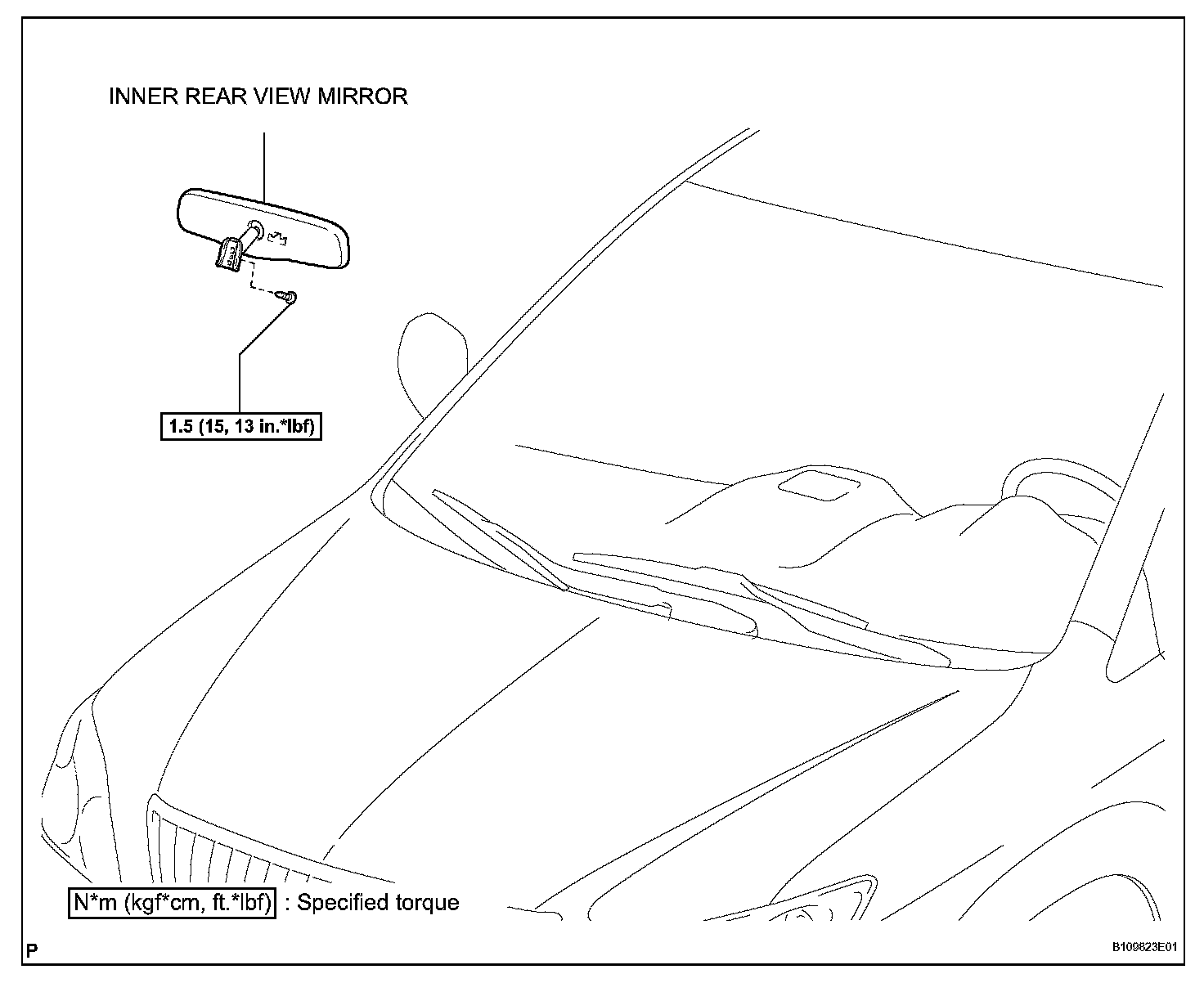 INNER REAR VIEW MIRROR

1.5 (15, 13 in.*lbf)

N*m (kgf*cm, ft.*lbf) : Specified torque

P

B109823E01