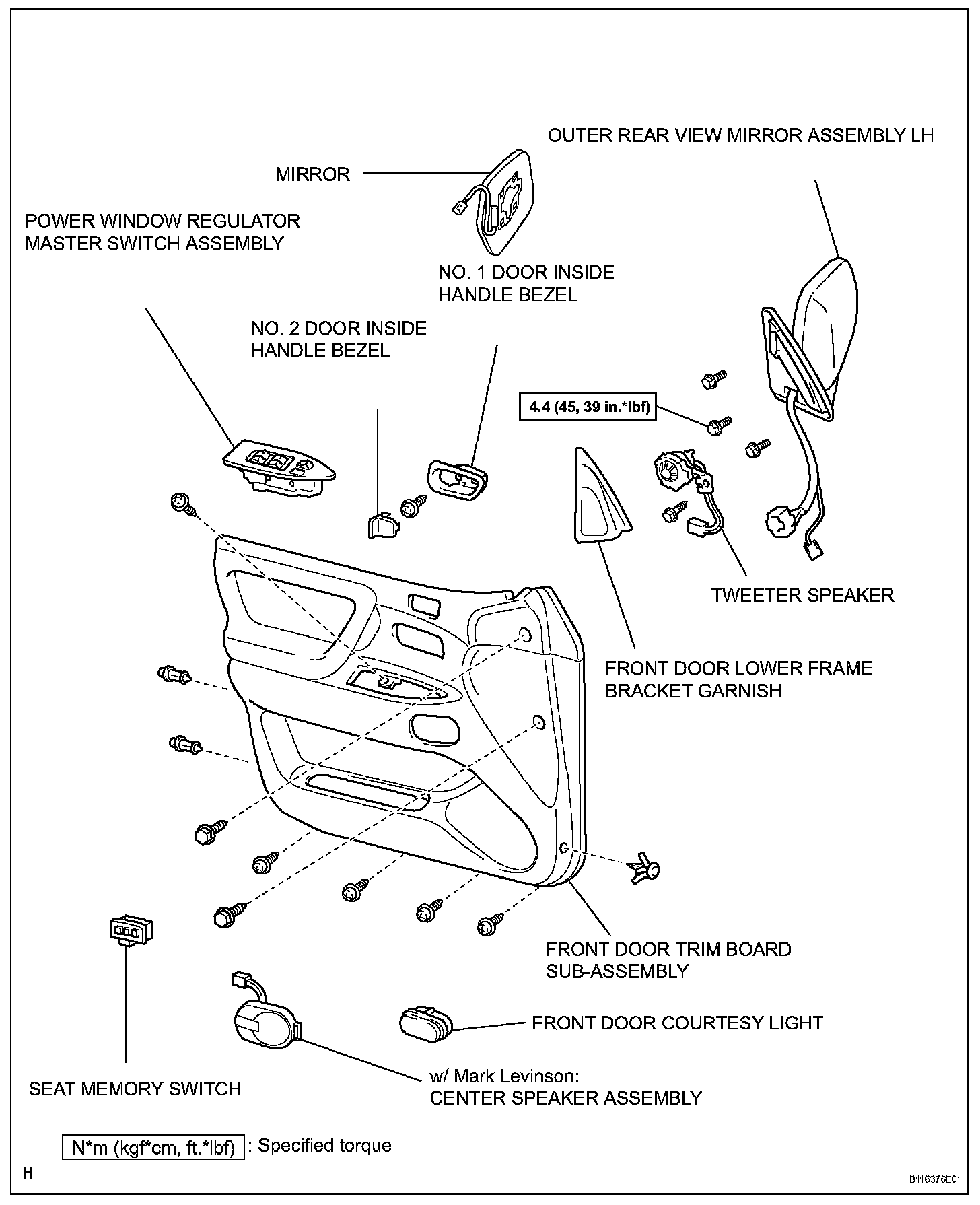 OUTER REAR VIEW MIRROR ASSEMBLY LH

MIRROR

POWER WINDOW REGULATOR MASTER SWITCH ASSEMBLY

NO. 1 DOOR INSIDE HANDLE BEZEL

NO. 2 DOOR INSIDE HANDLE BEZEL

4.4 (45, 39 in.*lbf)

TWEETER SPEAKER

FRONT DOOR LOWER FRAME BRACKET GARNISH

FRONT DOOR TRIM BOARD SUB-ASSEMBLY

FRONT DOOR COURTESY LIGHT

SEAT MEMORY SWITCH

w/ Mark Levinson: CENTER SPEAKER ASSEMBLY

N*m (kgf*cm, ft.*lbf) : Specified torque

H

B116376E01