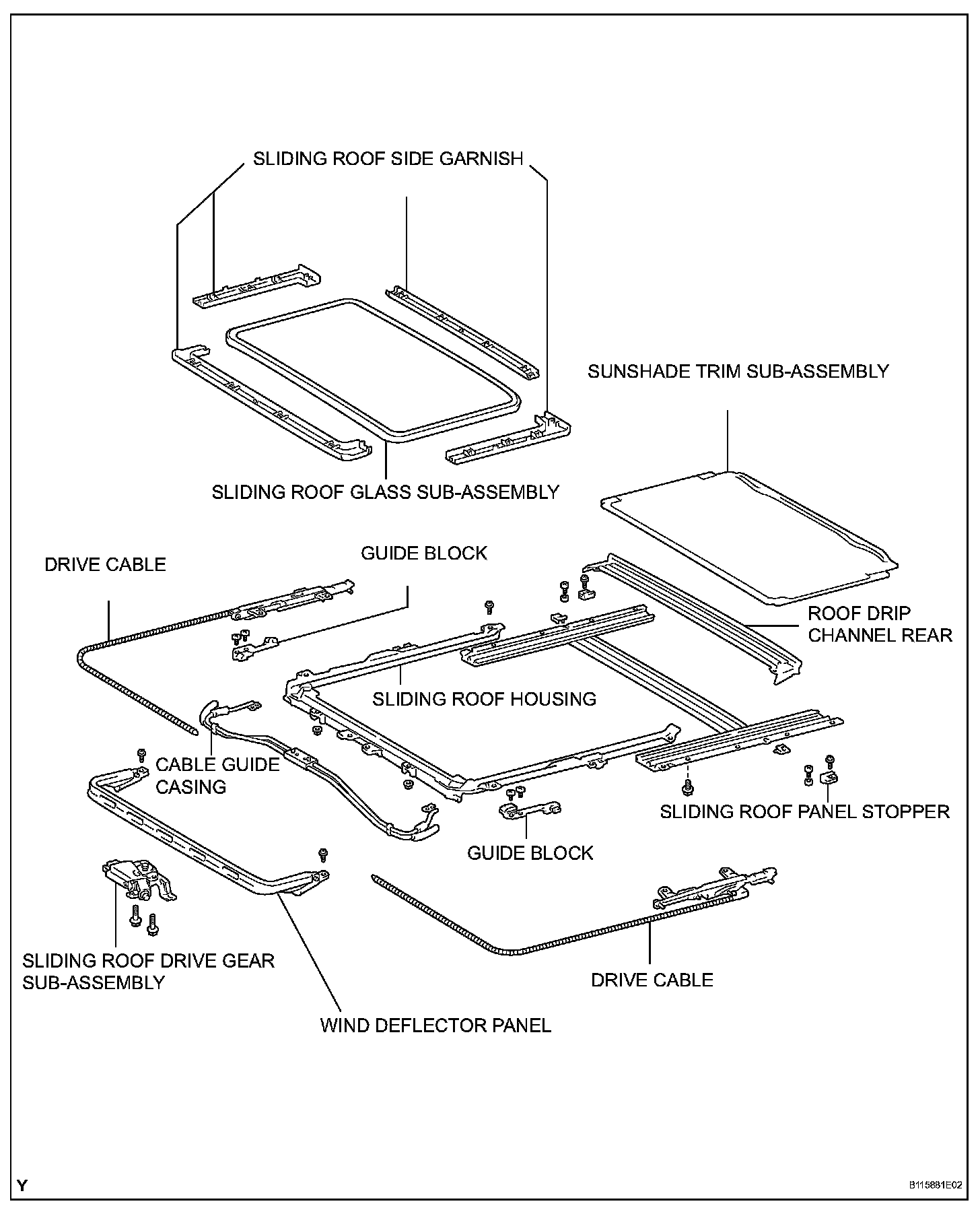 SLIDING ROOF SIDE GARNISH

SUNSHADE TRIM SUB-ASSEMBLY

SLIDING ROOF GLASS SUB-ASSEMBLY

DRIVE CABLE

GUIDE BLOCK

ROOF DRIP CHANNEL REAR

SLIDING ROOF HOUSING

CABLE GUIDE CASING

SLIDING ROOF PANEL STOPPER

GUIDE BLOCK

SLIDING ROOF DRIVE GEAR SUB-ASSEMBLY

DRIVE CABLE

WIND DEFLECTOR PANEL

Y

B115881E02