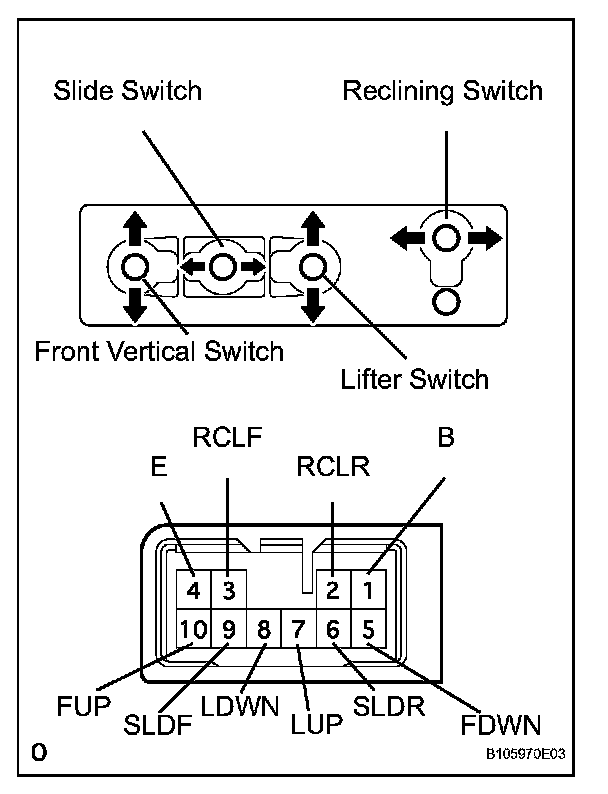 Slide Switch

Reclining Switch

Front Vertical Switch

Lifter Switch

RCLF

B

E

RCLR

4 3 2 1
10 9 8 7 6 5

FUP

SLDF

LDWN

LUP

SLDR

FDWN

O

B105970E03