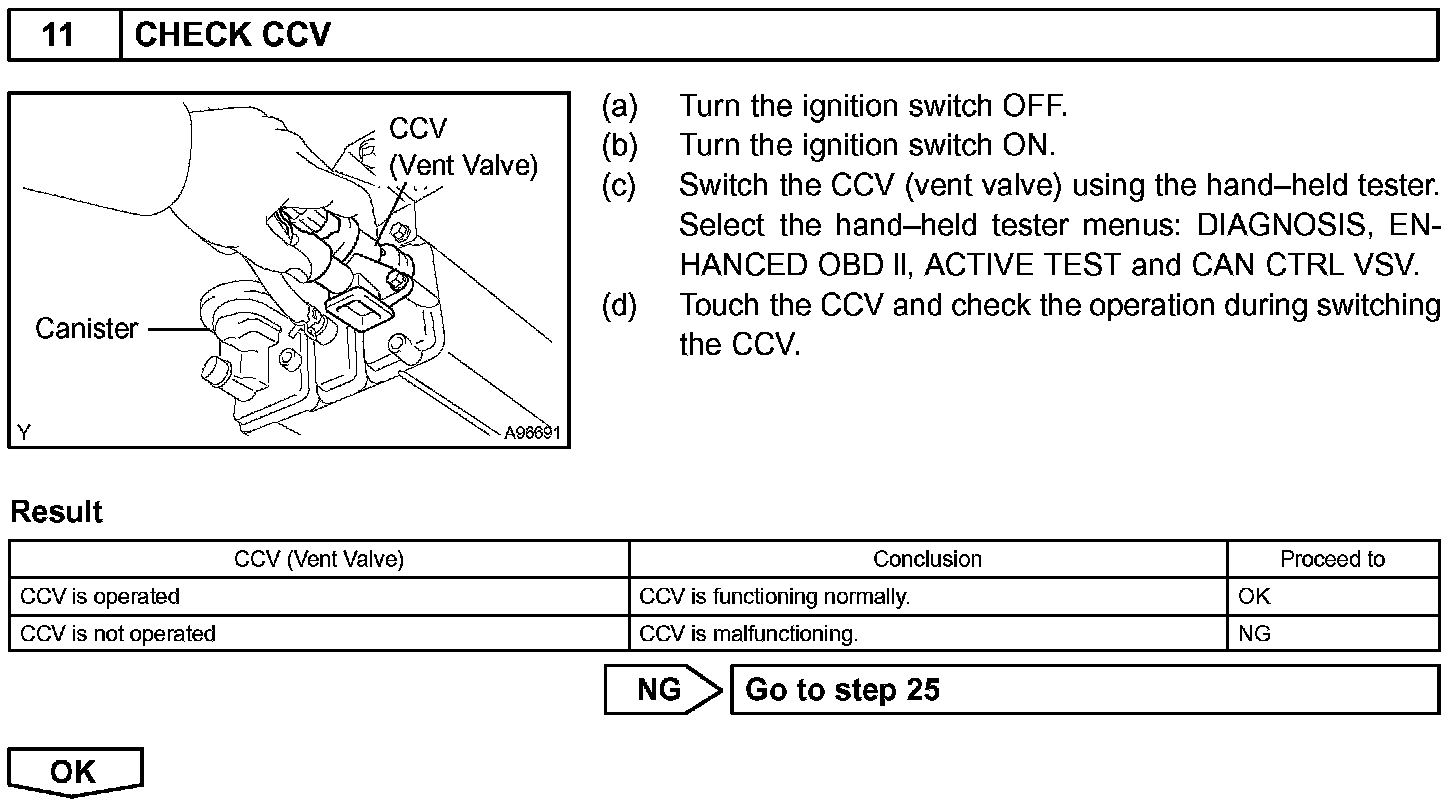 11 CHECK CCV

CCV
(Vent Valve)
Canister
Y
A96691

(a) Turn the ignition switch OFF.
(b) Turn the ignition switch ON.
(c) Switch the CCV (vent valve) using the hand–held tester. Select the hand–held tester menus: DIAGNOSIS, ENHANCED OBD II, ACTIVE TEST and CAN CTRL VSV.
(d) Touch the CCV and check the operation during switching the CCV.

Result

| CCV (Vent Valve) | Conclusion | Proceed to |
|---|---|---|
| CCV is operated | CCV is functioning normally. | OK |
| CCV is not operated | CCV is malfunctioning. | NG |

NG Go to step 25

OK