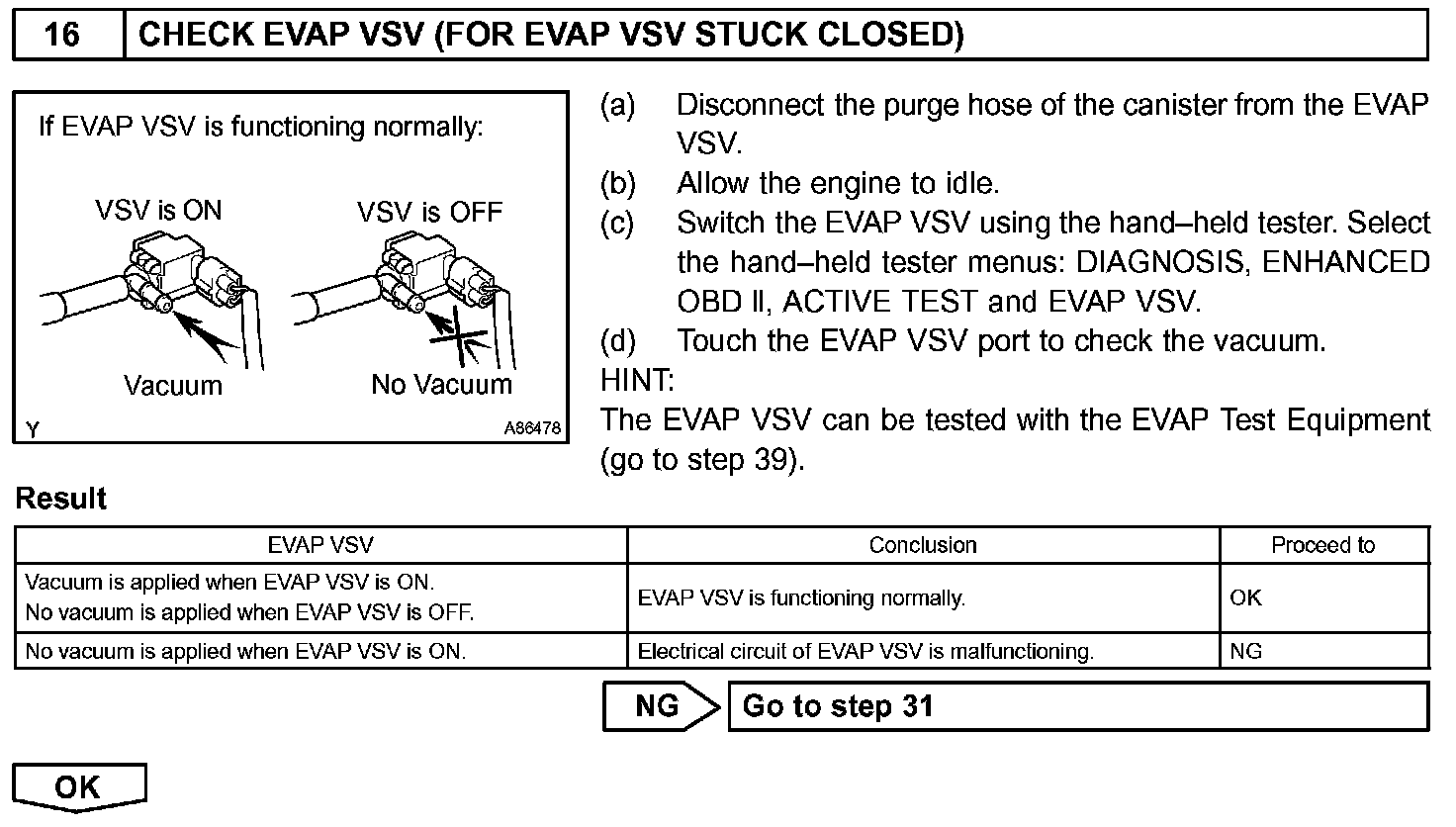 16 CHECK EVAP VSV (FOR EVAP VSV STUCK CLOSED)

If EVAP VSV is functioning normally:

VSV is ON

VSV is OFF

Vacuum

No Vacuum

Y

A86478

(a) Disconnect the purge hose of the canister from the EVAP VSV.
(b) Allow the engine to idle.
(c) Switch the EVAP VSV using the hand–held tester. Select the hand–held tester menus: DIAGNOSIS, ENHANCED OBD II, ACTIVE TEST and EVAP VSV.
(d) Touch the EVAP VSV port to check the vacuum.
HINT:
The EVAP VSV can be tested with the EVAP Test Equipment (go to step 39).

Result

| EVAP VSV | Conclusion | Proceed to |
|---|---|---|
| Vacuum is applied when EVAP VSV is ON. No vacuum is applied when EVAP VSV is OFF. | EVAP VSV is functioning normally. | OK |
| No vacuum is applied when EVAP VSV is ON. | Electrical circuit of EVAP VSV is malfunctioning. | NG |

NG Go to step 31

OK