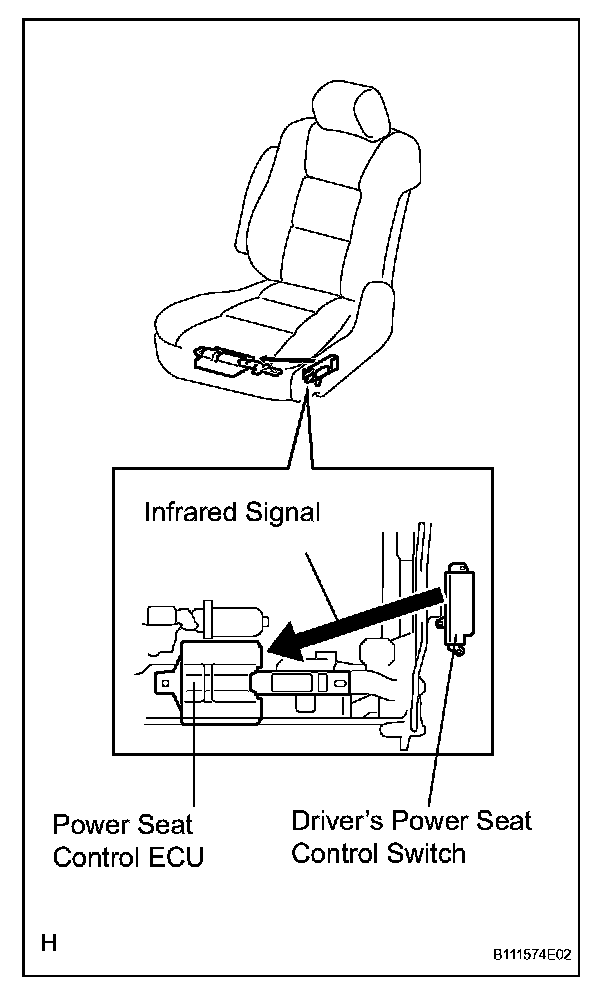 Infrared Signal

Power Seat Control ECU

Driver's Power Seat Control Switch

H

B111574E02