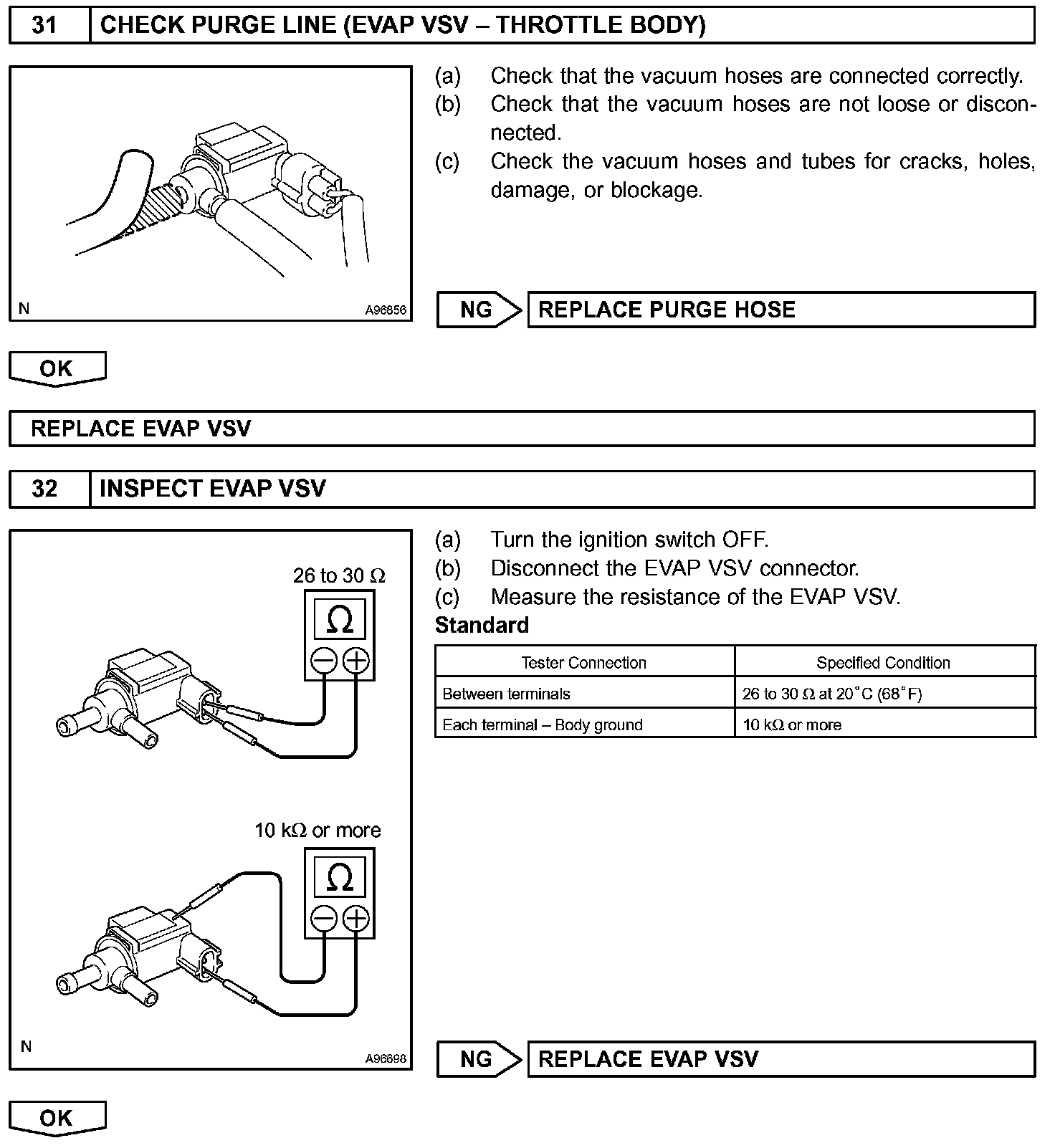 31 CHECK PURGE LINE (EVAP VSV – THROTTLE BODY)

N A96856

(a) Check that the vacuum hoses are connected correctly.
(b) Check that the vacuum hoses are not loose or disconnected.
(c) Check the vacuum hoses and tubes for cracks, holes, damage, or blockage.

NG REPLACE PURGE HOSE

OK

REPLACE EVAP VSV

32 INSPECT EVAP VSV

26 to 30 $\Omega$
$\Omega$
10 k$\Omega$ or more
$\Omega$
N A96698

(a) Turn the ignition switch OFF.
(b) Disconnect the EVAP VSV connector.
(c) Measure the resistance of the EVAP VSV.
Standard

| Tester Connection | Specified Condition |
|---|---|
| Between terminals | 26 to 30 $\Omega$ at 20°C (68°F) |
| Each terminal – Body ground | 10 k$\Omega$ or more |

NG REPLACE EVAP VSV

OK