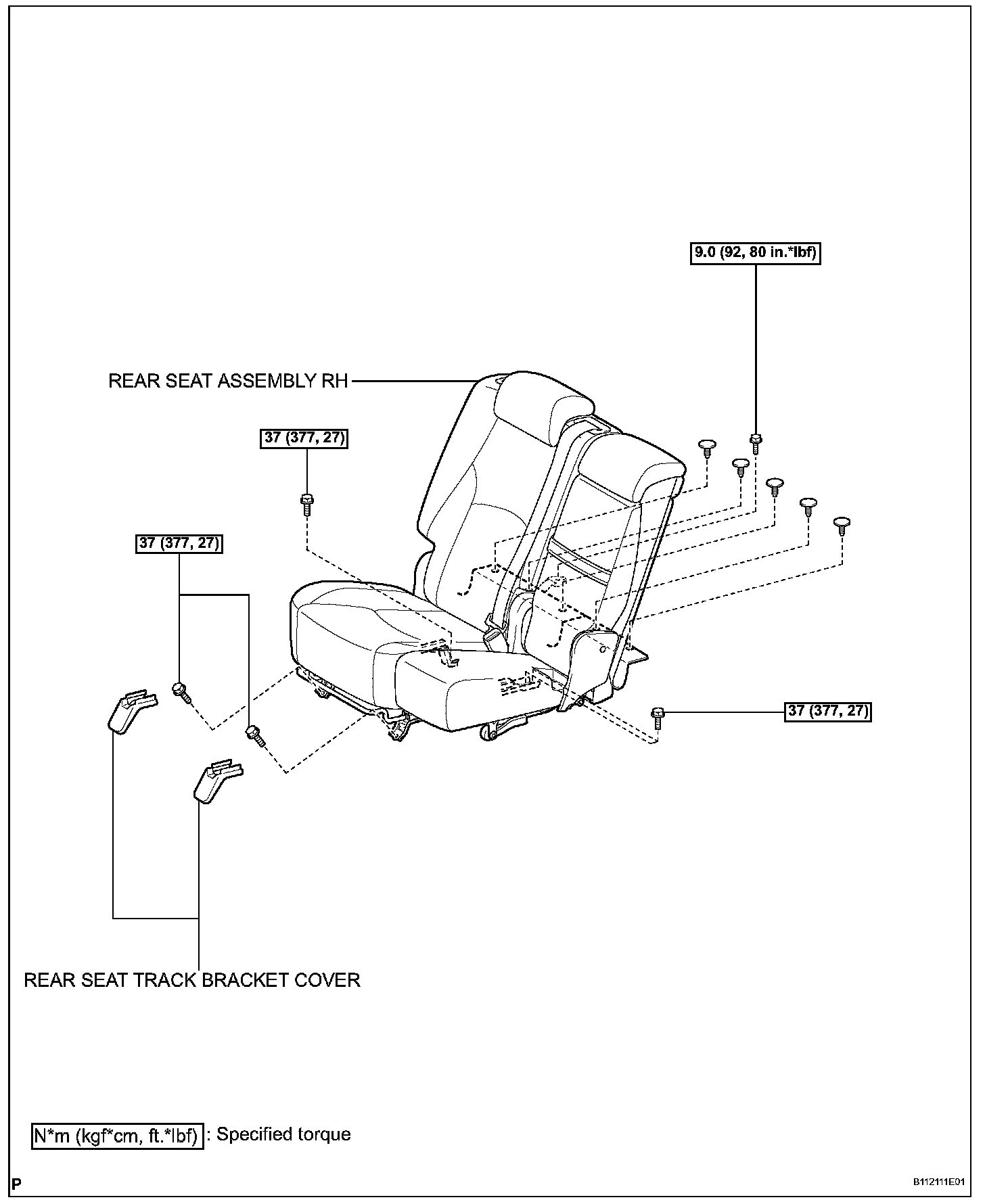 9.0 (92, 80 in.*lbf)

REAR SEAT ASSEMBLY RH

37 (377, 27)

37 (377, 27)

37 (377, 27)

REAR SEAT TRACK BRACKET COVER

N*m (kgf*cm, ft.*lbf) : Specified torque

P

B112111E01