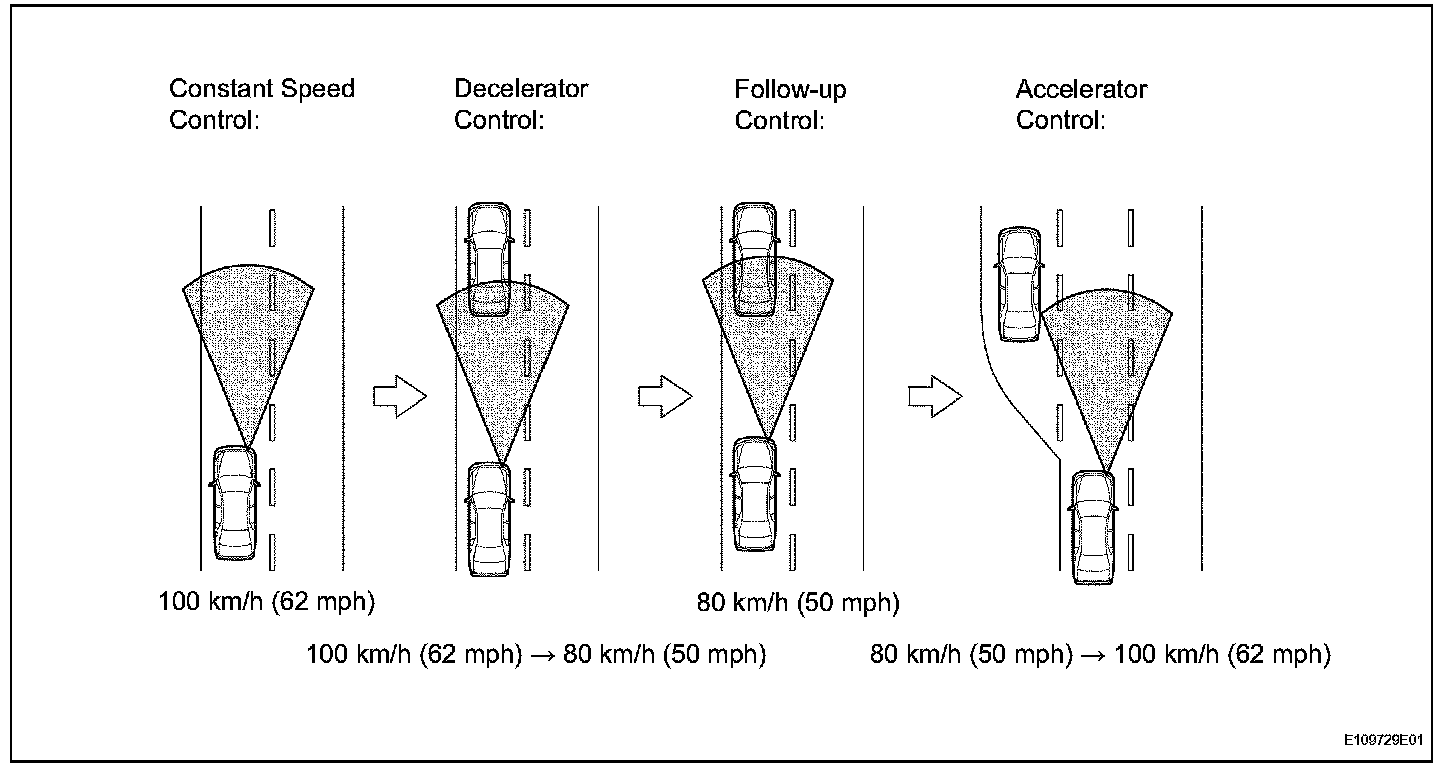 Constant Speed Control:

Decelerator Control:

Follow-up Control:

Accelerator Control:

100 km/h (62 mph)

80 km/h (50 mph)

100 km/h (62 mph) → 80 km/h (50 mph)

80 km/h (50 mph) → 100 km/h (62 mph)

E109729E01