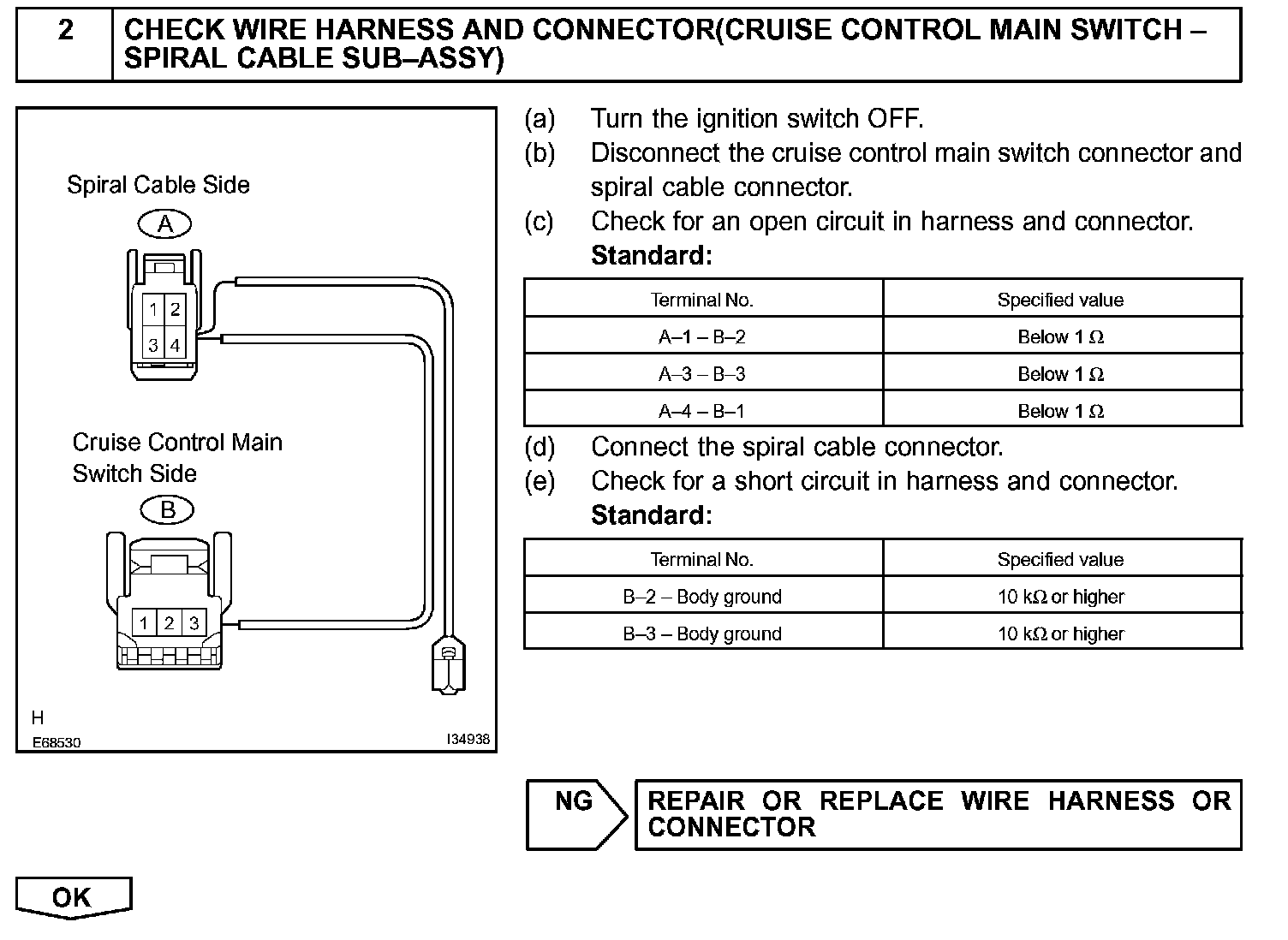 2 CHECK WIRE HARNESS AND CONNECTOR(CRUISE CONTROL MAIN SWITCH – SPIRAL CABLE SUB–ASSY)

Spiral Cable Side

A

1 2
3 4

Cruise Control Main Switch Side

B

1 2 3

H
E68530
I34938

(a) Turn the ignition switch OFF.
(b) Disconnect the cruise control main switch connector and spiral cable connector.
(c) Check for an open circuit in harness and connector.
Standard:

| Terminal No. | Specified value |
|---|---|
| A–1 – B–2 | Below 1 $\Omega$ |
| A–3 – B–3 | Below 1 $\Omega$ |
| A–4 – B–1 | Below 1 $\Omega$ |

(d) Connect the spiral cable connector.
(e) Check for a short circuit in harness and connector.
Standard:

| Terminal No. | Specified value |
|---|---|
| B–2 – Body ground | 10 k$\Omega$ or higher |
| B–3 – Body ground | 10 k$\Omega$ or higher |

NG
REPAIR OR REPLACE WIRE HARNESS OR CONNECTOR

OK