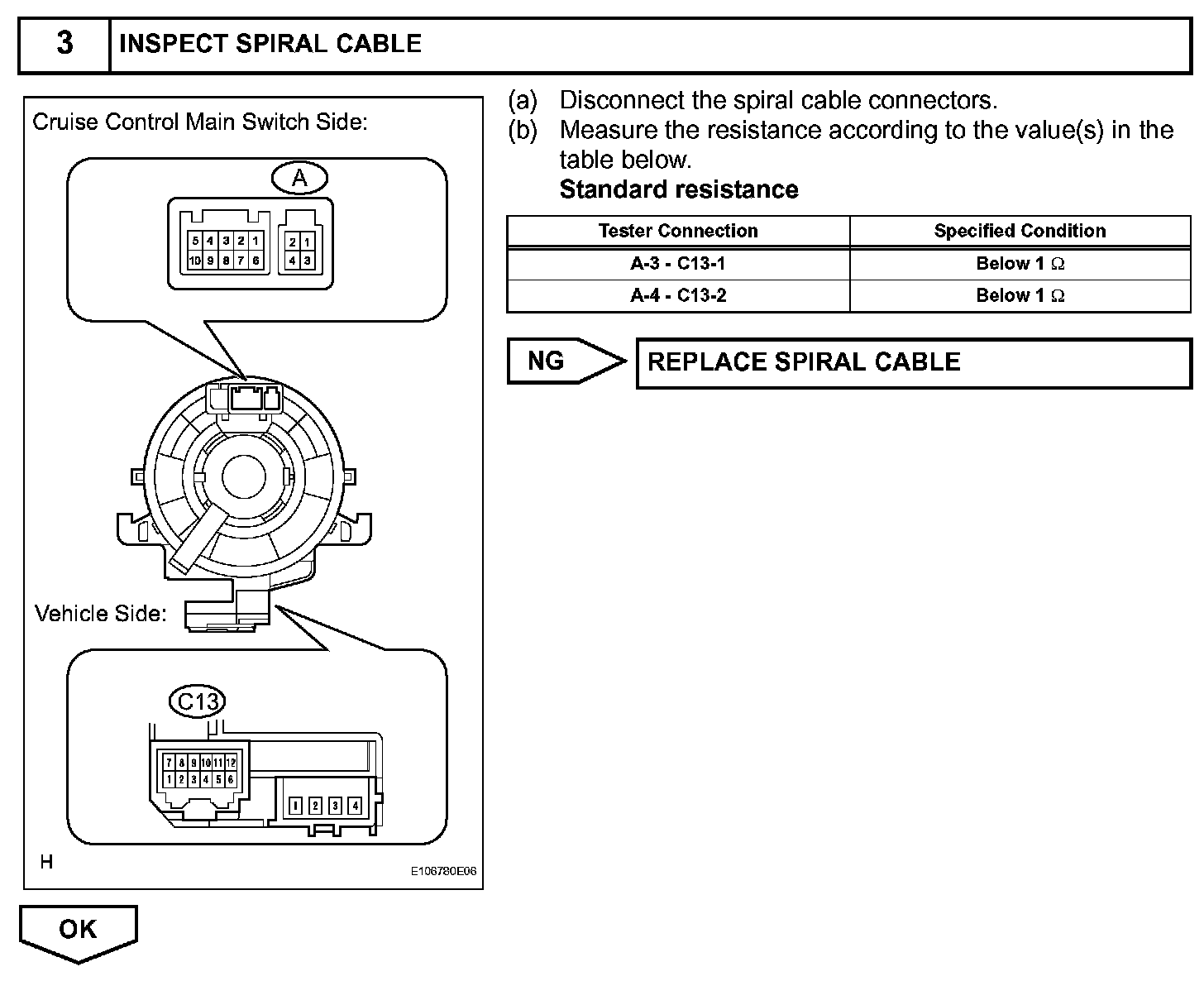 3 INSPECT SPIRAL CABLE

Cruise Control Main Switch Side:

A

5 4 3 2 1
10 9 8 7 6

2 1
4 3

Vehicle Side:

C13

7 8 9 10 11 12
1 2 3 4 5 6

1 2 3 4

H

E106780E06

(a) Disconnect the spiral cable connectors.
(b) Measure the resistance according to the value(s) in the table below.
Standard resistance

| Tester Connection | Specified Condition |
|---|---|
| A-3 - C13-1 | Below 1 Ω |
| A-4 - C13-2 | Below 1 Ω |

NG

REPLACE SPIRAL CABLE

OK