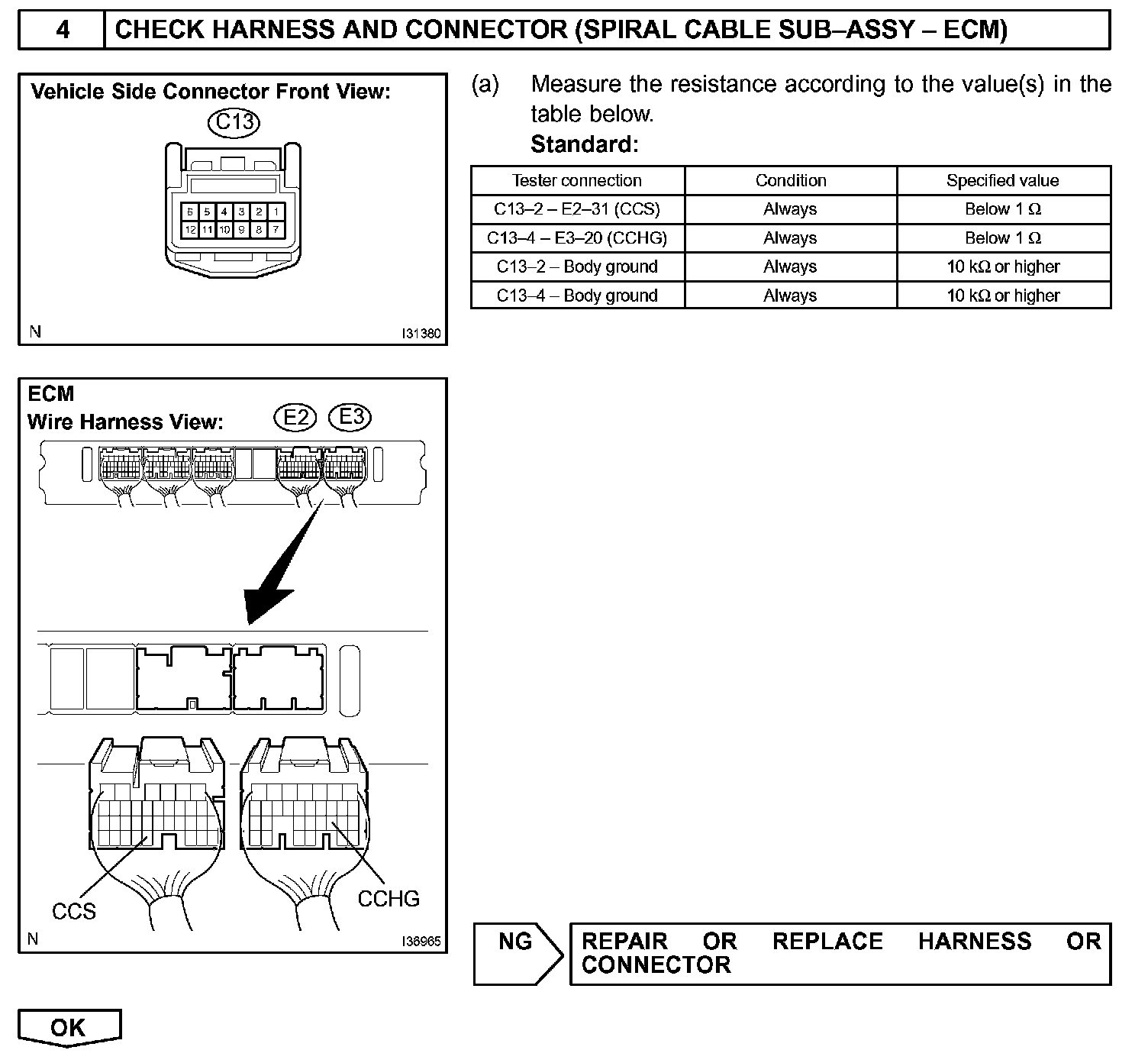 4 CHECK HARNESS AND CONNECTOR (SPIRAL CABLE SUB–ASSY – ECM)

Vehicle Side Connector Front View:
C13
6 5 4 3 2 1
12 11 10 9 8 7
N I31380

(a) Measure the resistance according to the value(s) in the table below.
Standard:

| Tester connection | Condition | Specified value |
|---|---|---|
| C13–2 – E2–31 (CCS) | Always | Below 1 Ω |
| C13–4 – E3–20 (CCHG) | Always | Below 1 Ω |
| C13–2 – Body ground | Always | 10 kΩ or higher |
| C13–4 – Body ground | Always | 10 kΩ or higher |

ECM
Wire Harness View:
E2 E3
CCS
CCHG
N I36965

NG REPAIR OR REPLACE HARNESS OR CONNECTOR

OK