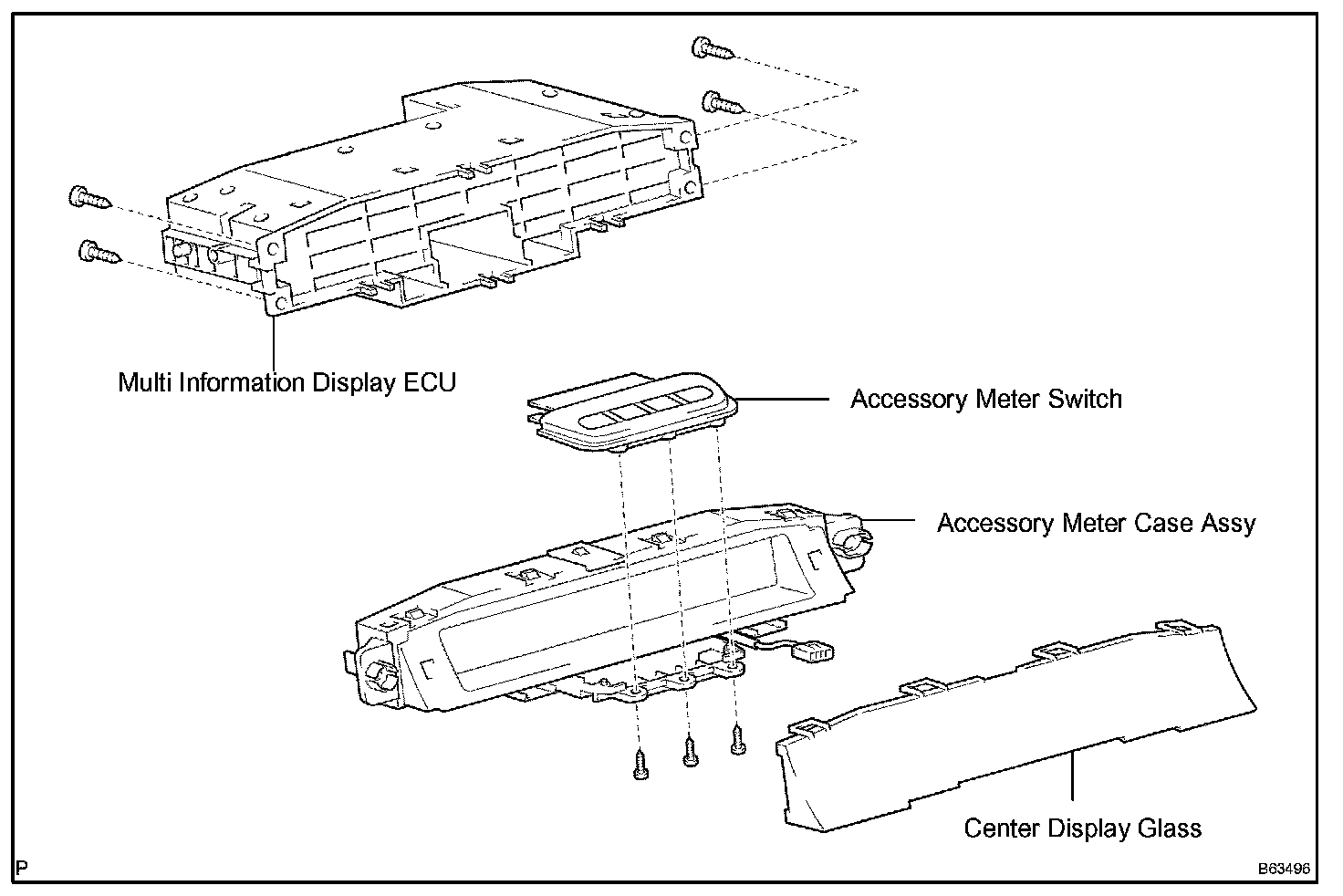 Multi Information Display ECU

Accessory Meter Switch

Accessory Meter Case Assy

Center Display Glass

P

B63496