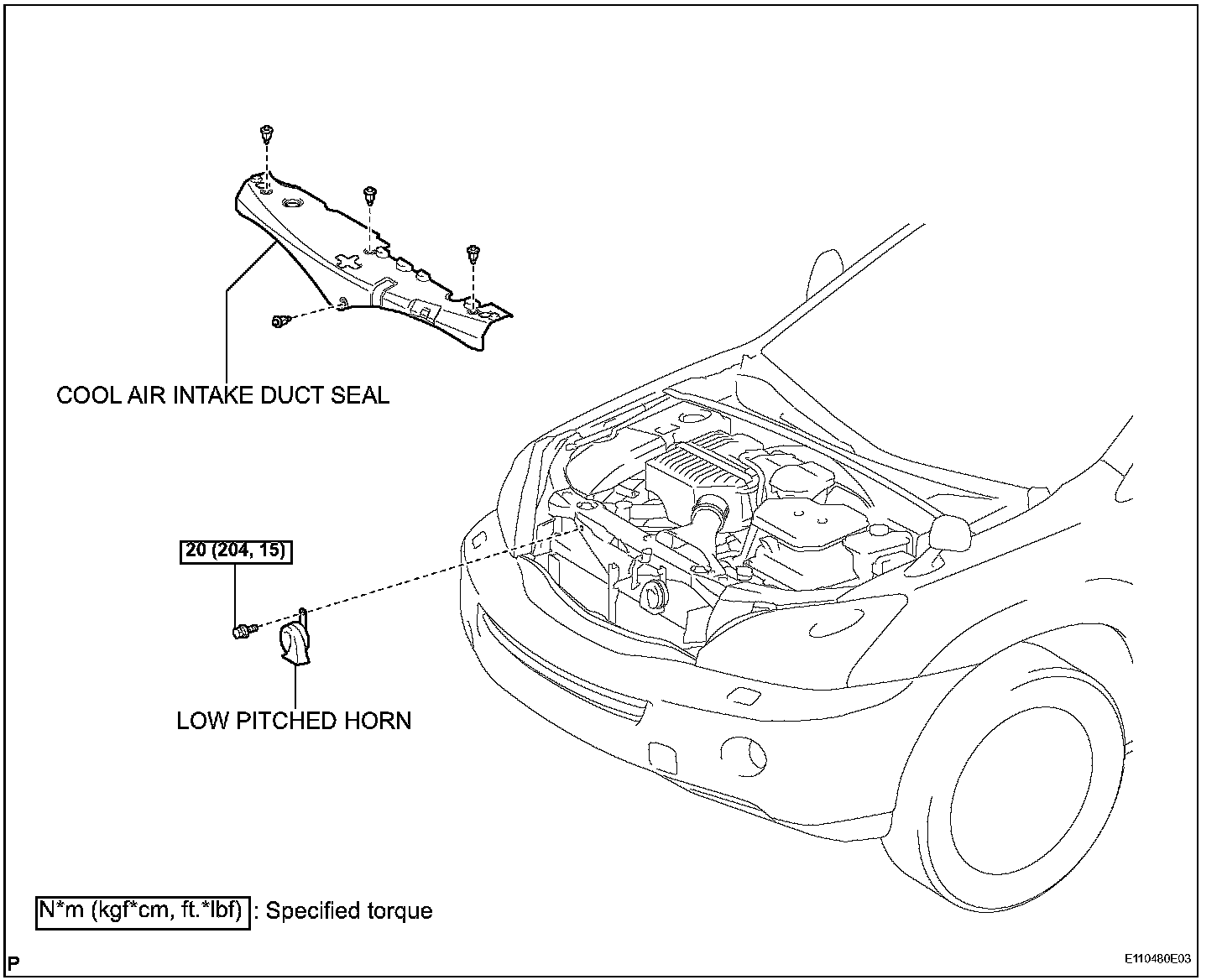 COOL AIR INTAKE DUCT SEAL

20 (204, 15)

LOW PITCHED HORN

N*m (kgf*cm, ft.*lbf) : Specified torque

P

E110480E03