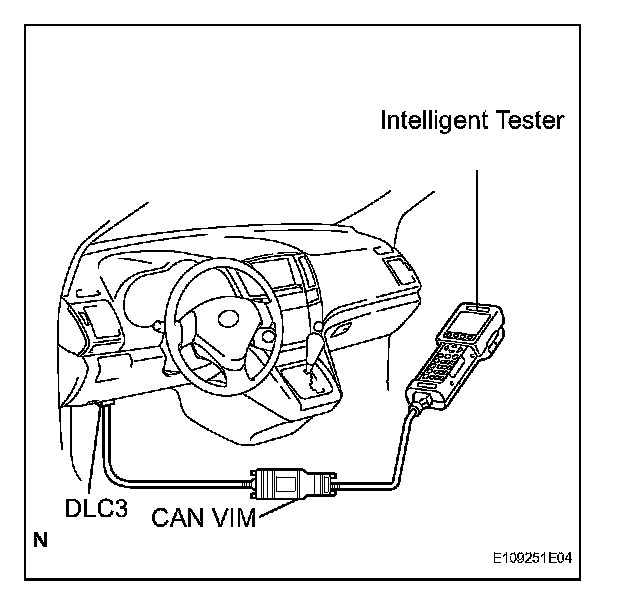 Intelligent Tester

DLC3

CAN VIM

N

E109251E04