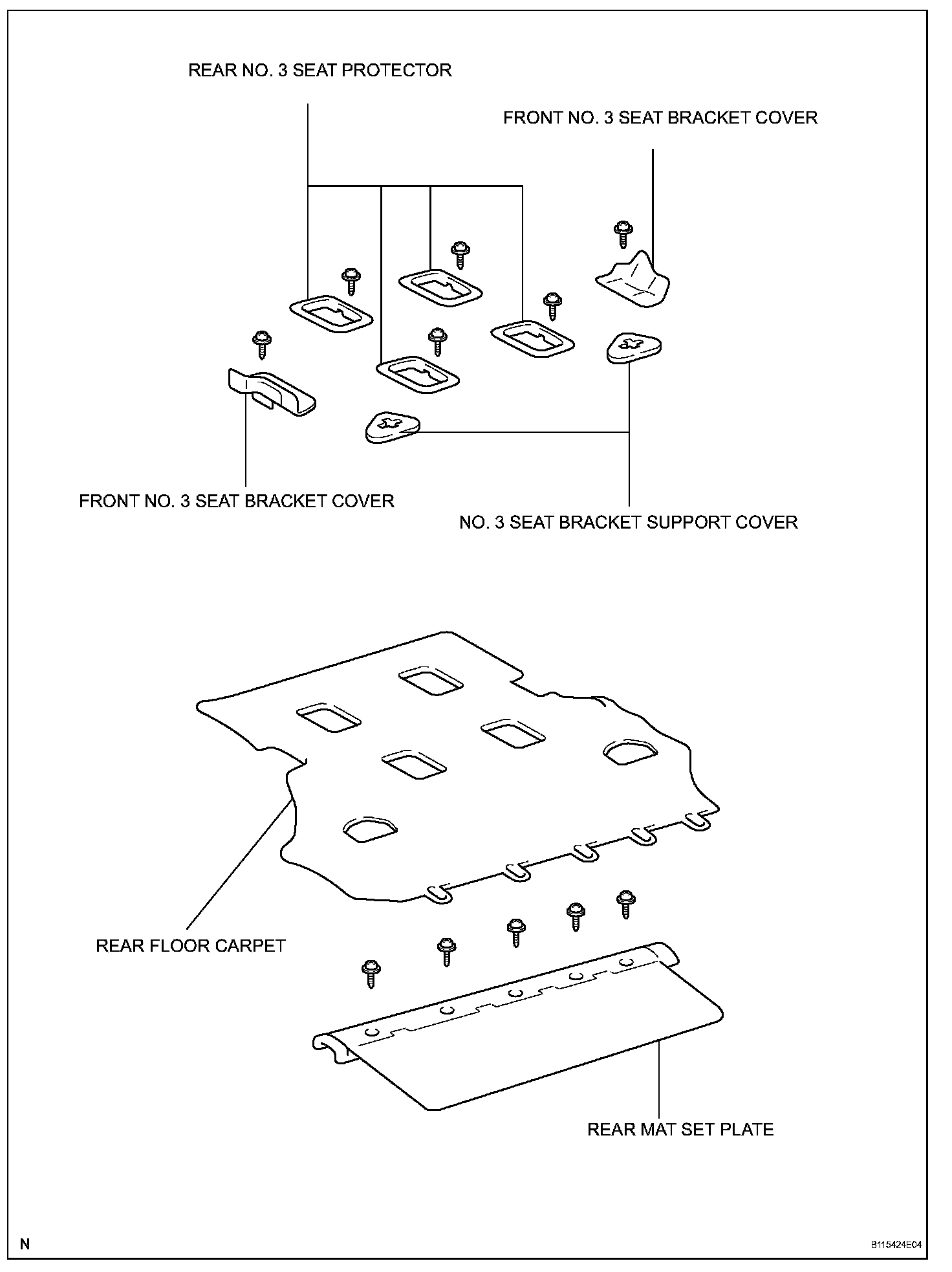 REAR NO. 3 SEAT PROTECTOR

FRONT NO. 3 SEAT BRACKET COVER

FRONT NO. 3 SEAT BRACKET COVER

NO. 3 SEAT BRACKET SUPPORT COVER

REAR FLOOR CARPET

REAR MAT SET PLATE

N

B115424E04