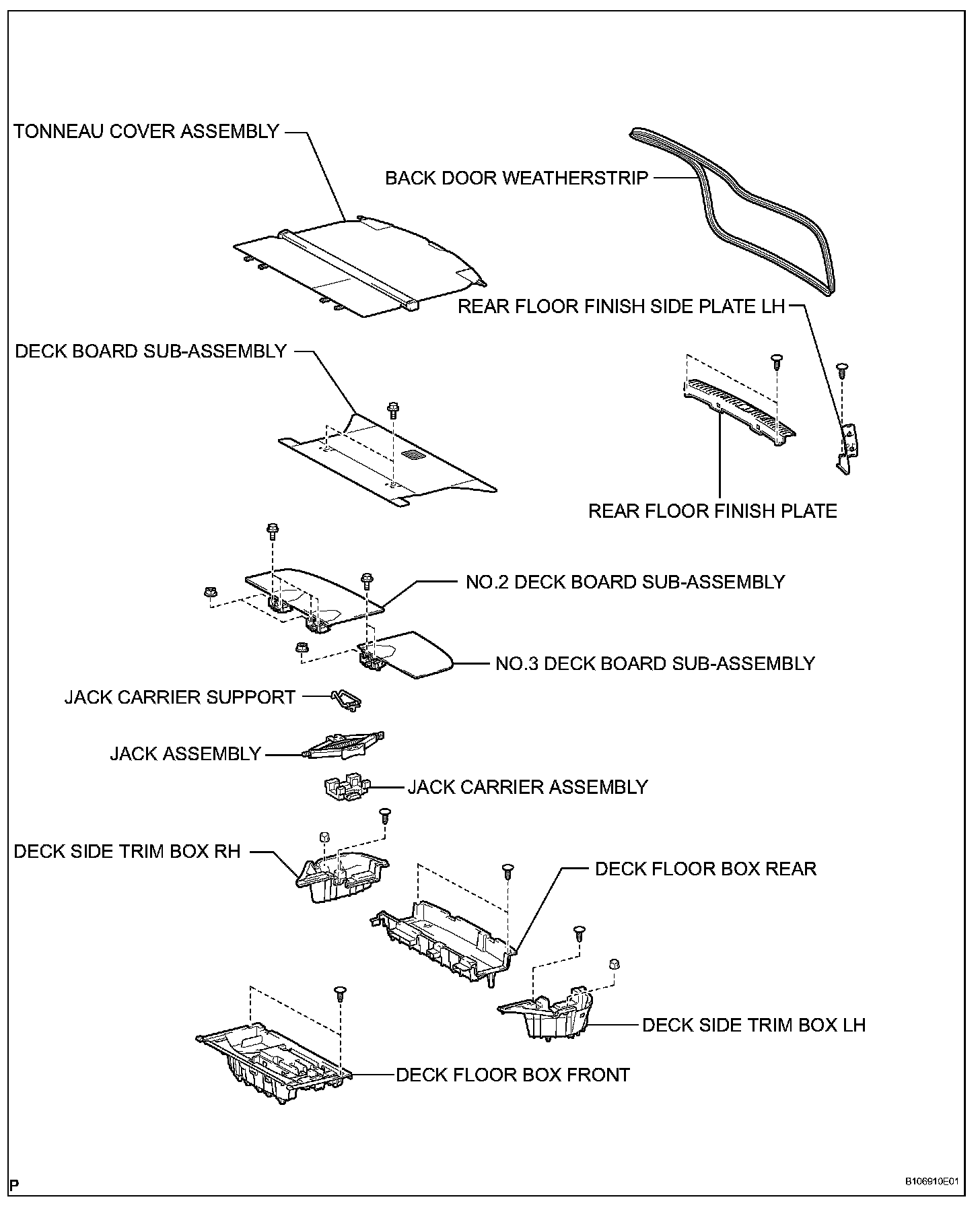 TONNEAU COVER ASSEMBLY

BACK DOOR WEATHERSTRIP

REAR FLOOR FINISH SIDE PLATE LH

DECK BOARD SUB-ASSEMBLY

REAR FLOOR FINISH PLATE

NO.2 DECK BOARD SUB-ASSEMBLY

NO.3 DECK BOARD SUB-ASSEMBLY

JACK CARRIER SUPPORT

JACK ASSEMBLY

JACK CARRIER ASSEMBLY

DECK SIDE TRIM BOX RH

DECK FLOOR BOX REAR

DECK SIDE TRIM BOX LH

DECK FLOOR BOX FRONT

P

B106910E01