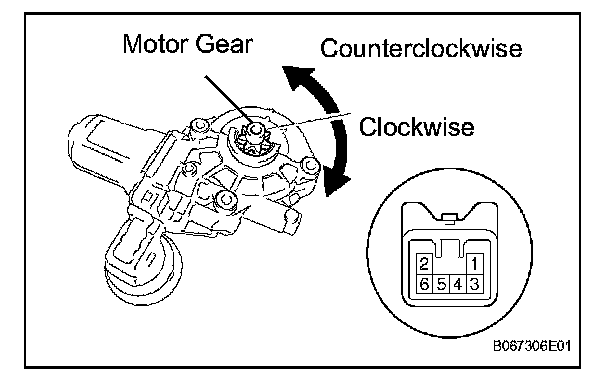 Motor Gear

Counterclockwise

Clockwise

2
1
6
5
4
3

B067306E01