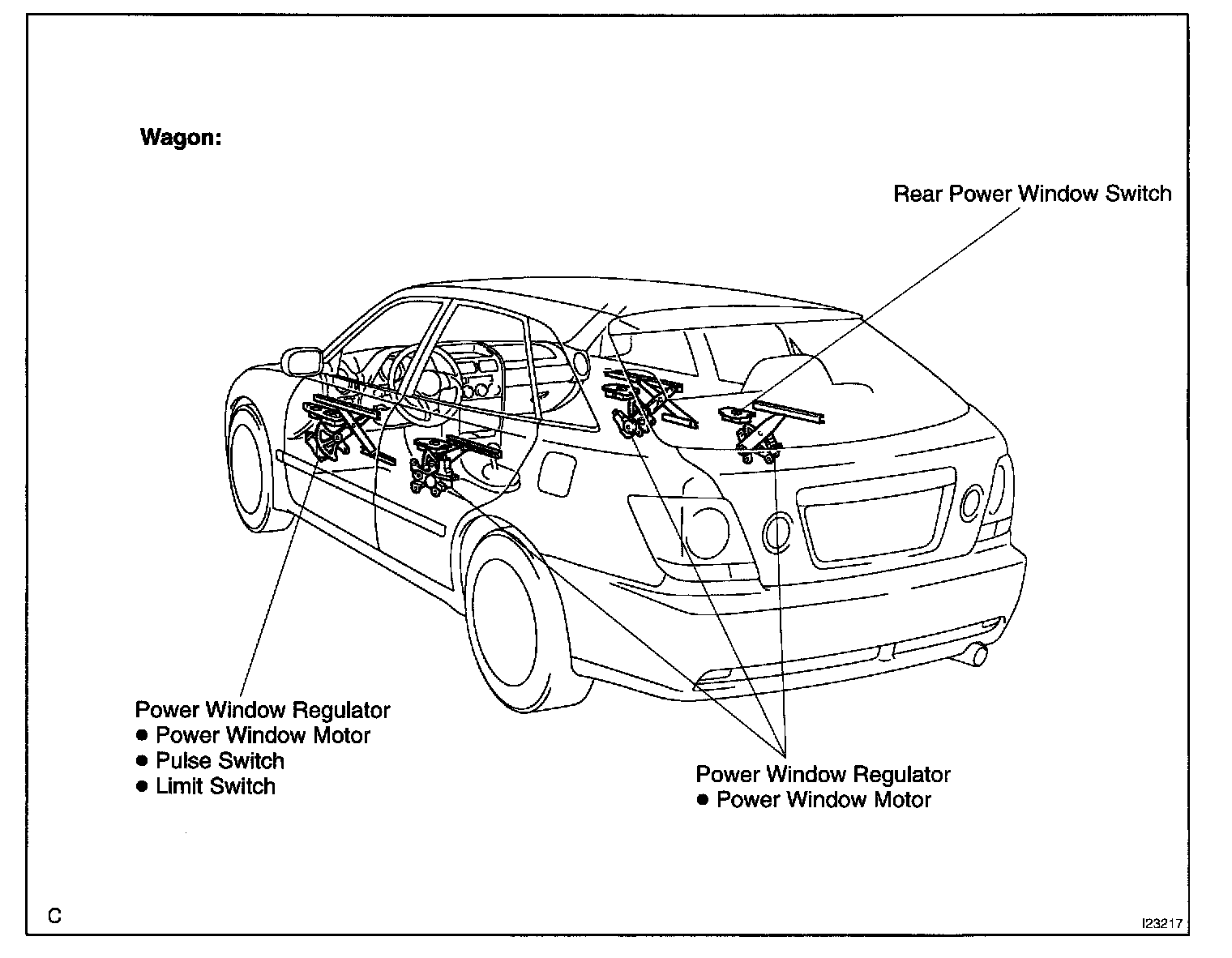 Wagon:

Rear Power Window Switch

Power Window Regulator
● Power Window Motor
● Pulse Switch
● Limit Switch

Power Window Regulator
● Power Window Motor

C

I23217