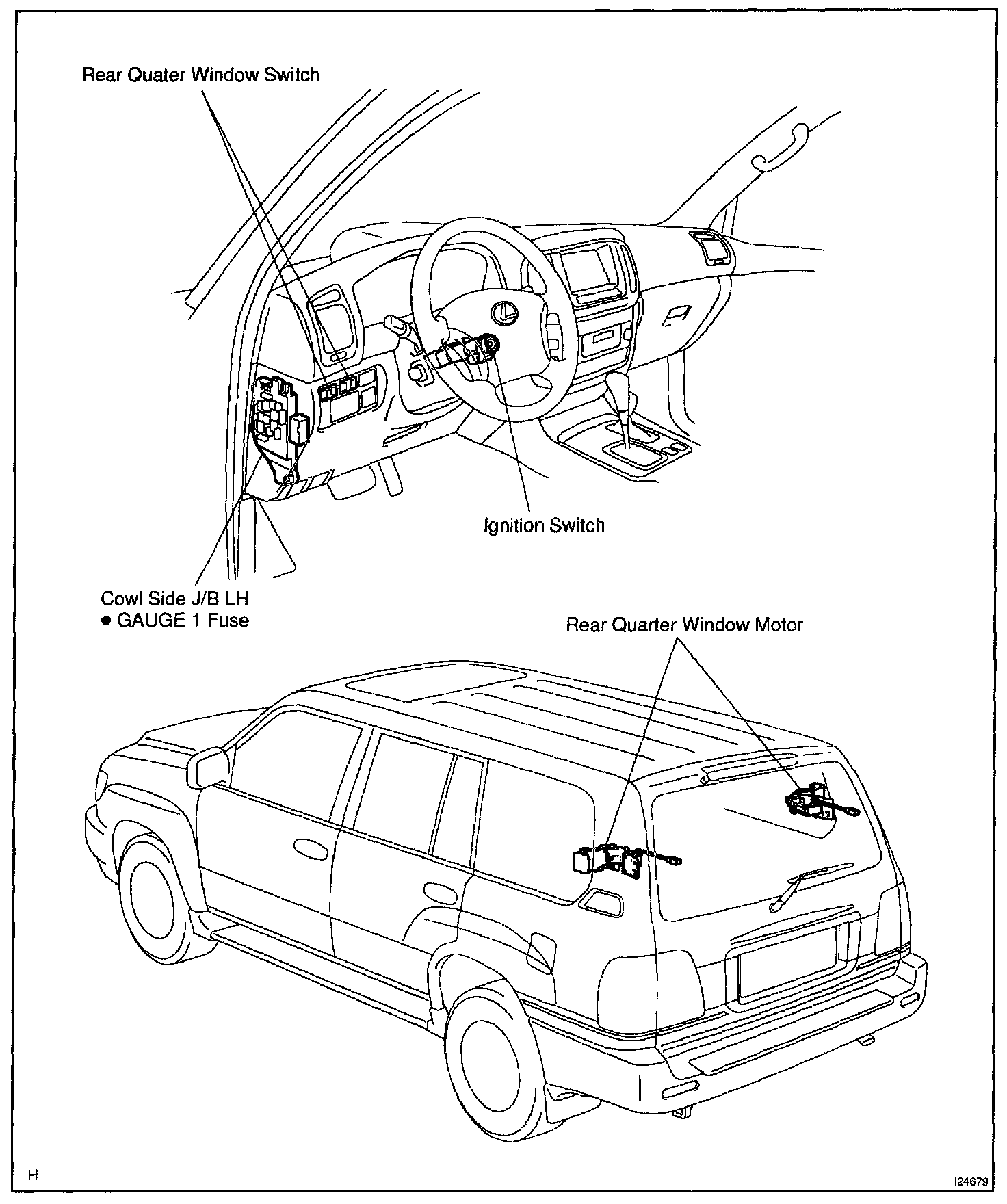 Rear Quater Window Switch

Ignition Switch

Cowl Side J/B LH
● GAUGE 1 Fuse

Rear Quarter Window Motor

H

I24679