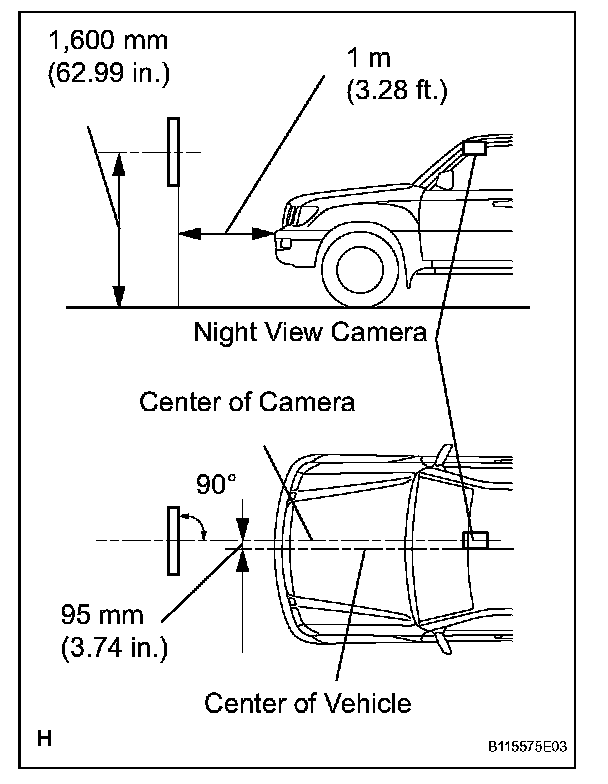 1,600 mm
(62.99 in.)

1 m
(3.28 ft.)

Night View Camera

Center of Camera

90°

95 mm
(3.74 in.)

Center of Vehicle

H

B115575E03