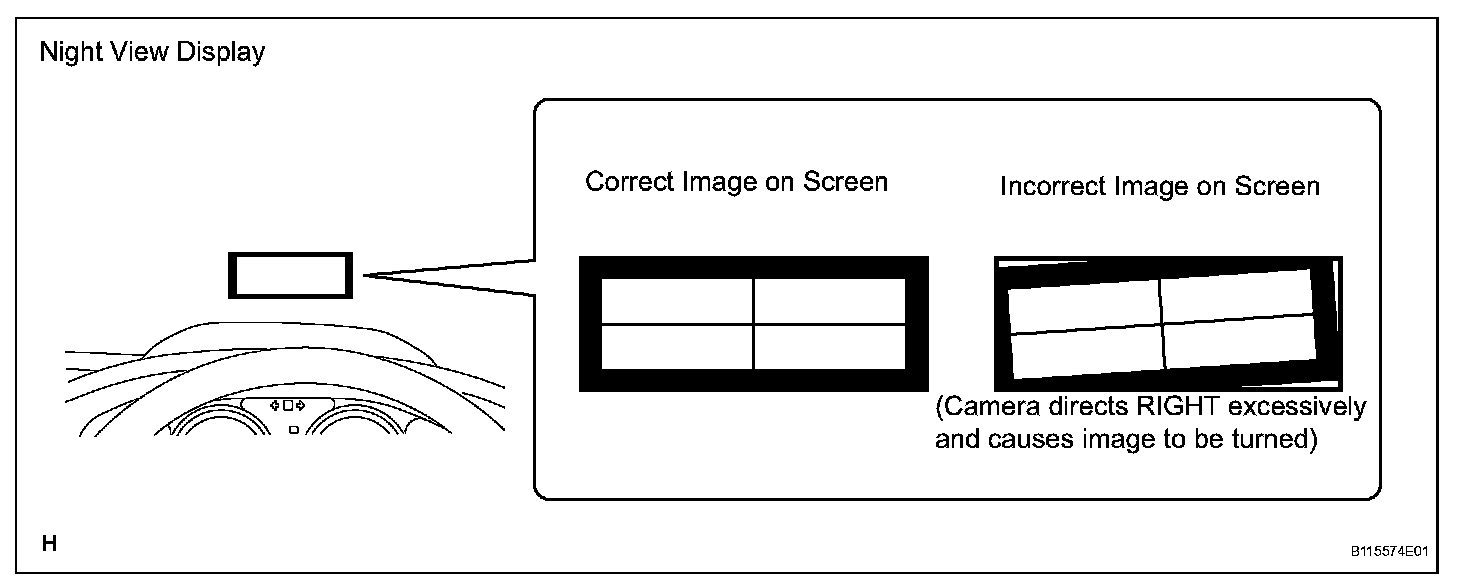 Night View Display

Correct Image on Screen

Incorrect Image on Screen

(Camera directs RIGHT excessively and causes image to be turned)

H

B115574E01