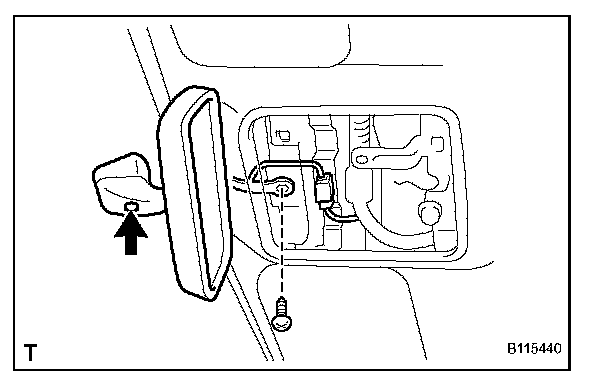 T

B115440