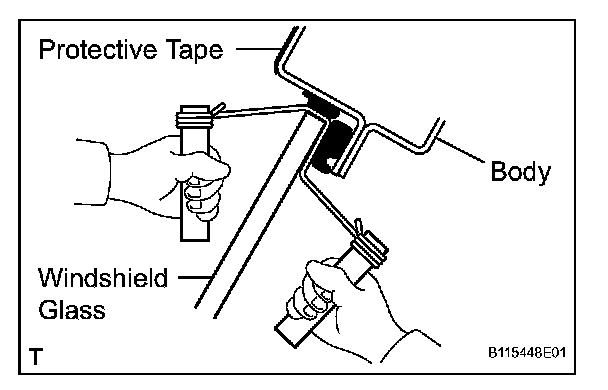 Protective Tape

Body

Windshield Glass

T

B115448E01