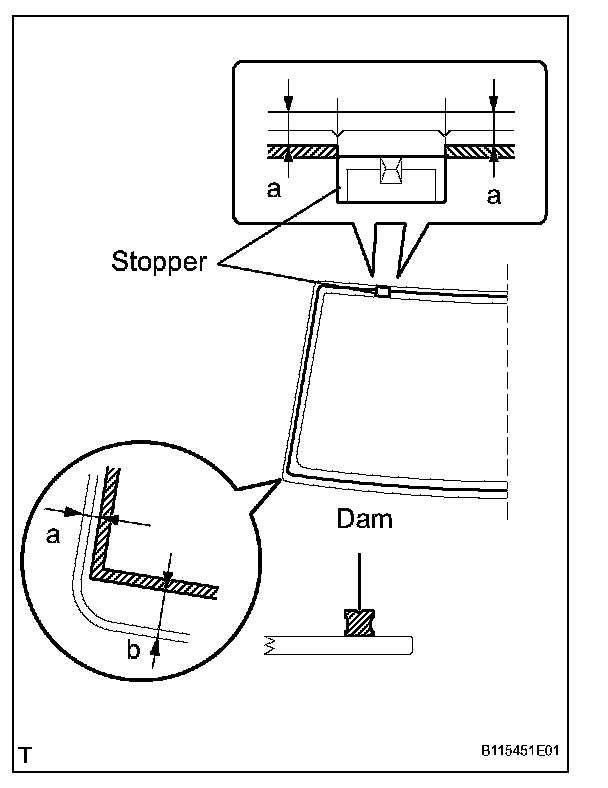 a

a

Stopper

a

b

Dam

T

B115451E01