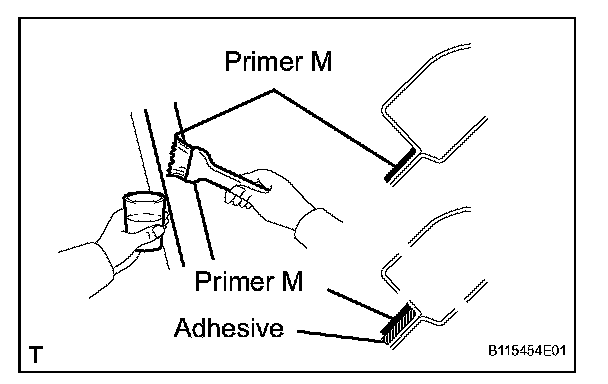 Primer M

Primer M

Adhesive

T

B115454E01