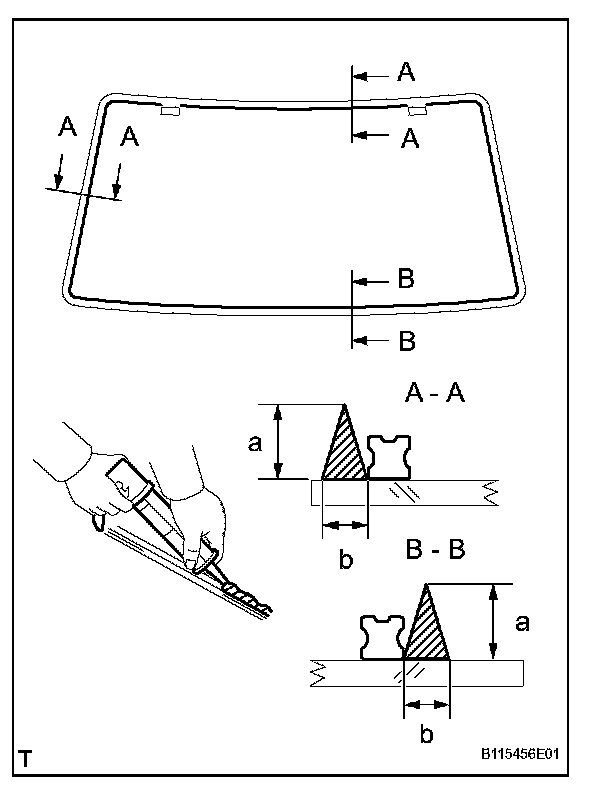 A
A
A
A
B
B
A - A
a
b
B - B
a
b
T
B115456E01