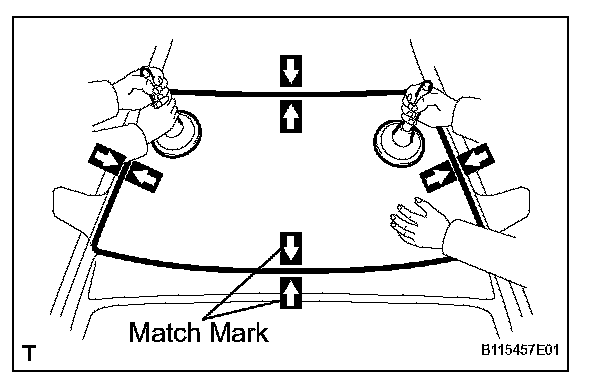 Match Mark
T
B115457E01