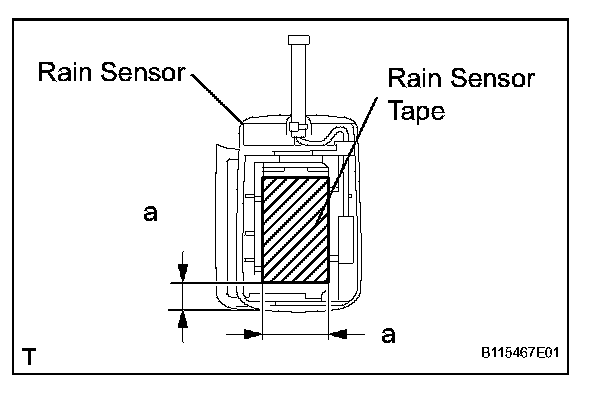 Rain Sensor

Rain Sensor Tape

a

a

T

B115467E01