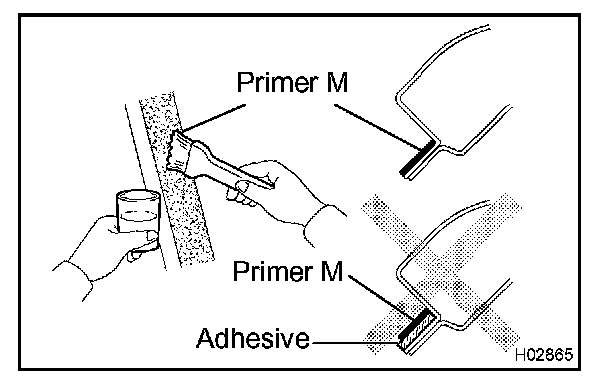 Primer M

Primer M

Adhesive

H02865