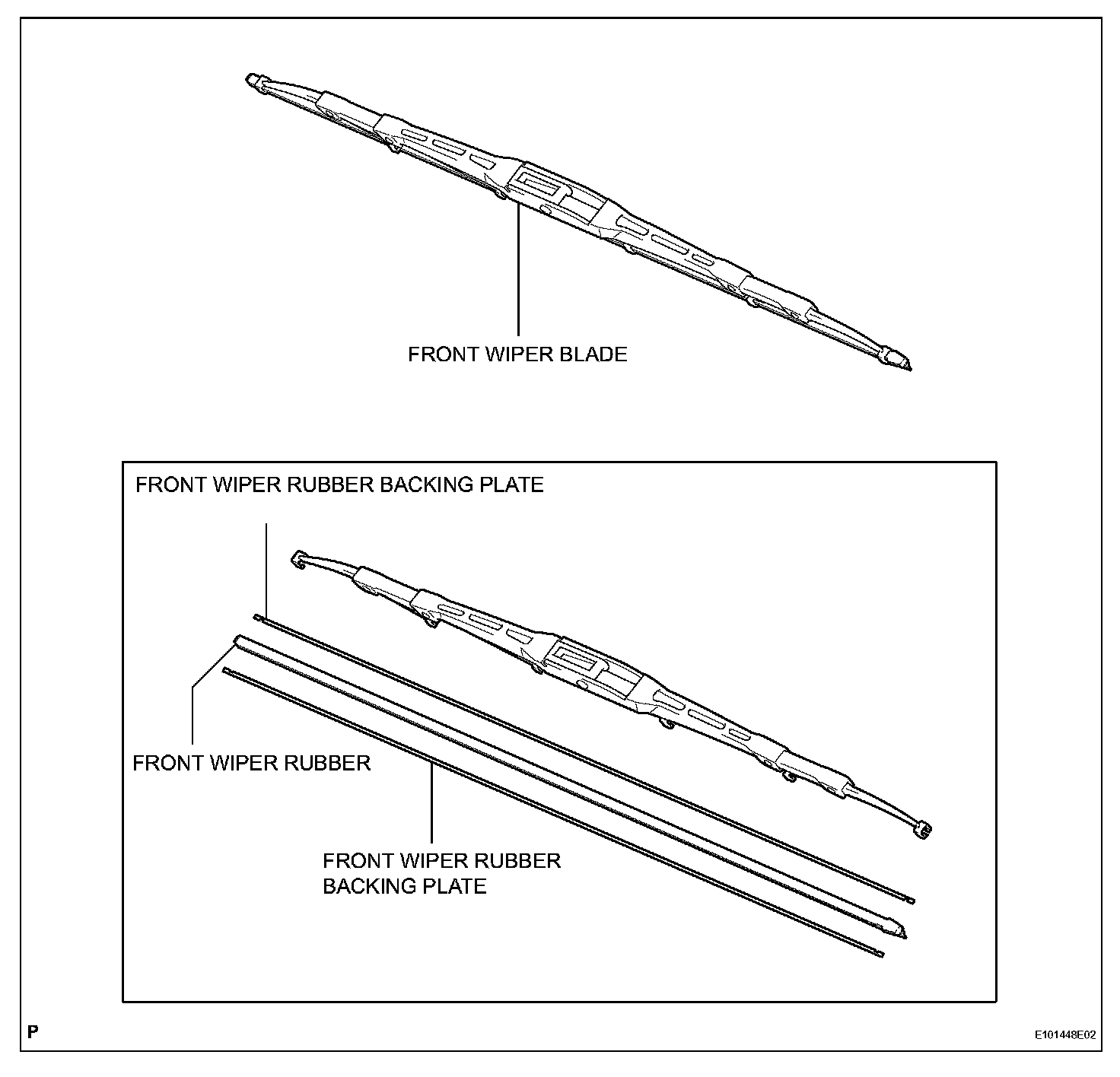 FRONT WIPER BLADE

FRONT WIPER RUBBER BACKING PLATE

FRONT WIPER RUBBER

FRONT WIPER RUBBER BACKING PLATE

P

E101448E02