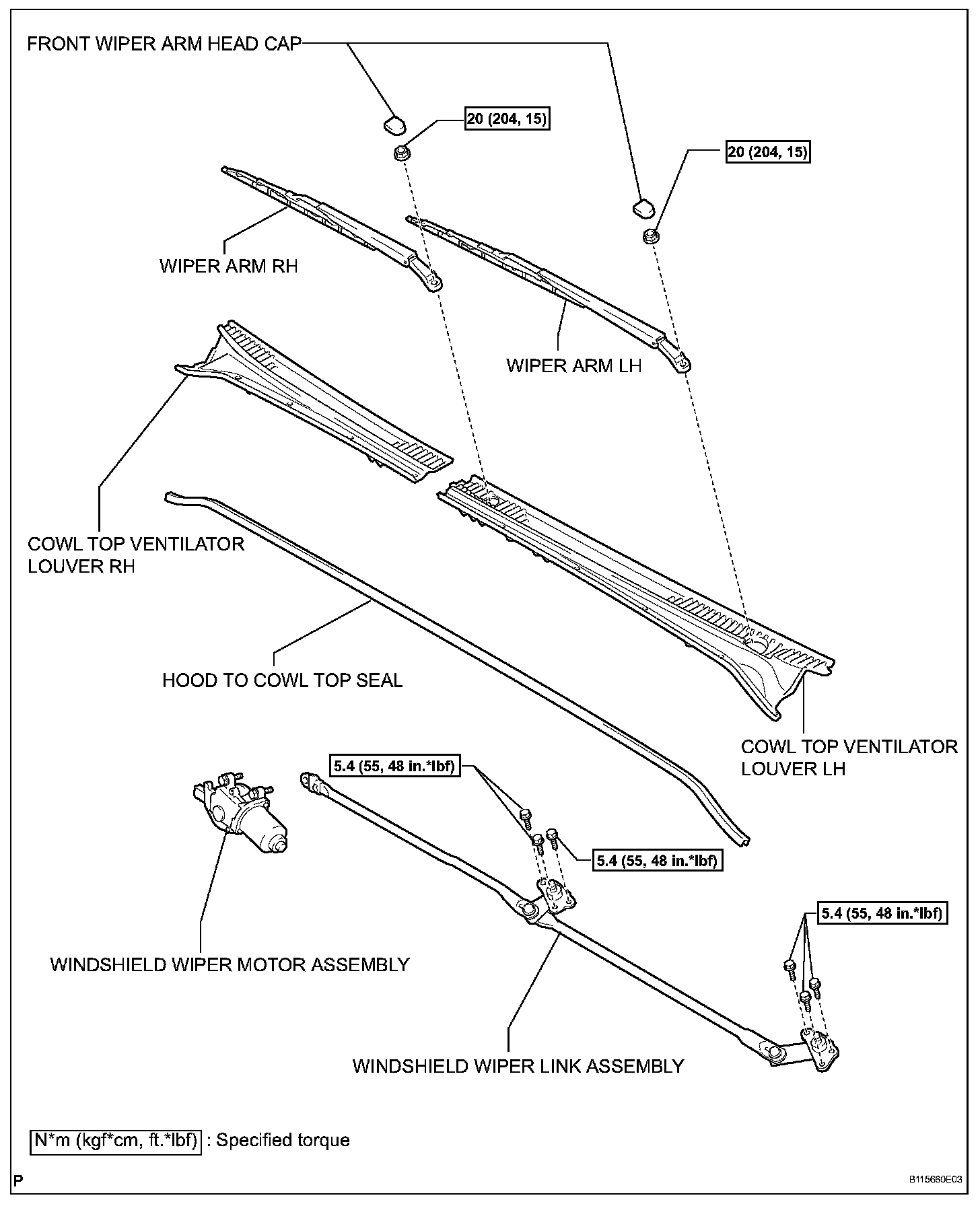 FRONT WIPER ARM HEAD CAP

20 (204, 15)

20 (204, 15)

WIPER ARM RH

WIPER ARM LH

COWL TOP VENTILATOR LOUVER RH

HOOD TO COWL TOP SEAL

COWL TOP VENTILATOR LOUVER LH

5.4 (55, 48 in.*lbf)

5.4 (55, 48 in.*lbf)

5.4 (55, 48 in.*lbf)

WINDSHIELD WIPER MOTOR ASSEMBLY

WINDSHIELD WIPER LINK ASSEMBLY

N*m (kgf*cm, ft.*lbf) : Specified torque

P

B115660E03