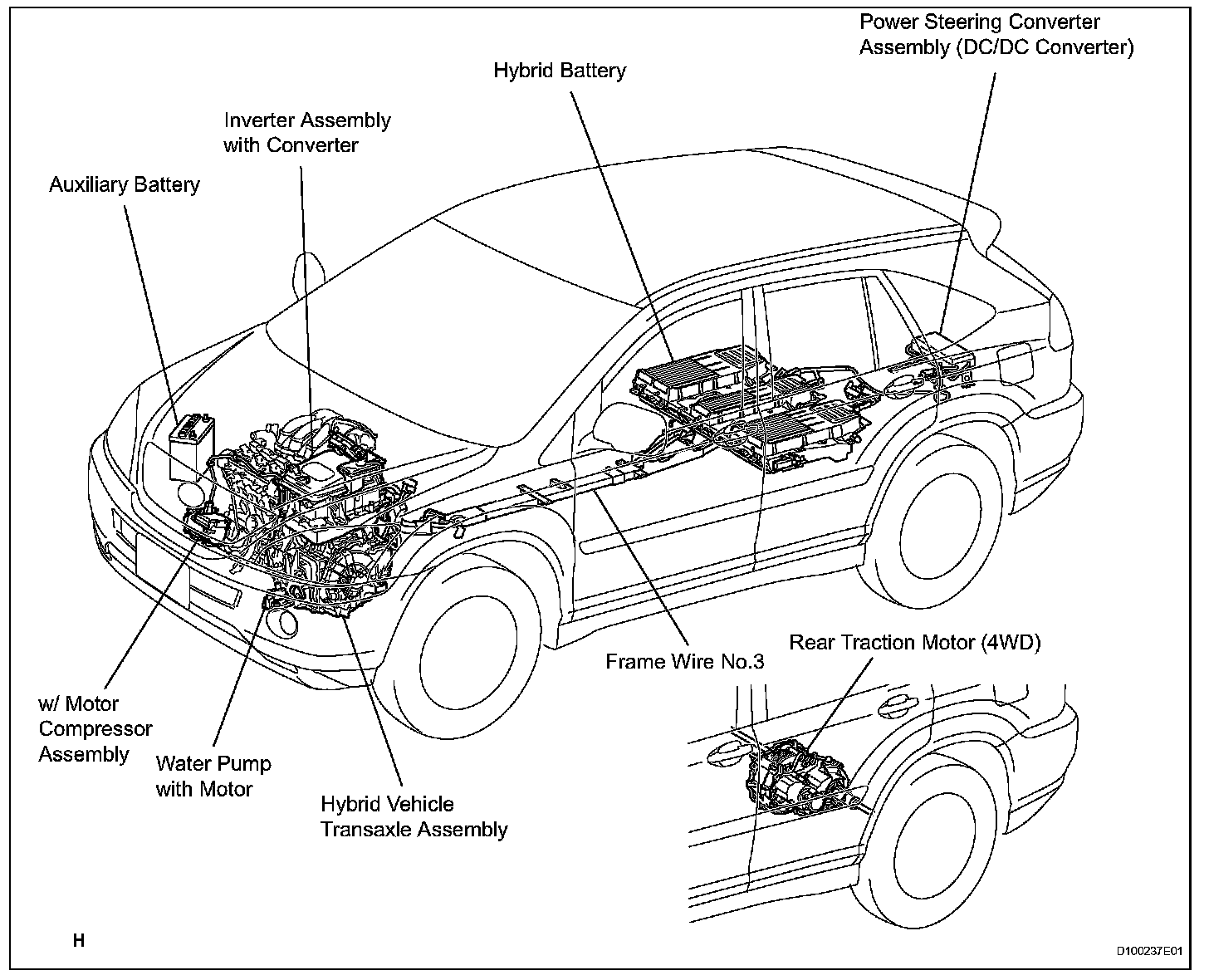 Power Steering Converter Assembly (DC/DC Converter)

Hybrid Battery

Inverter Assembly with Converter

Auxiliary Battery

Frame Wire No.3

Rear Traction Motor (4WD)

w/ Motor Compressor Assembly

Water Pump with Motor

Hybrid Vehicle Transaxle Assembly

H

D100237E01