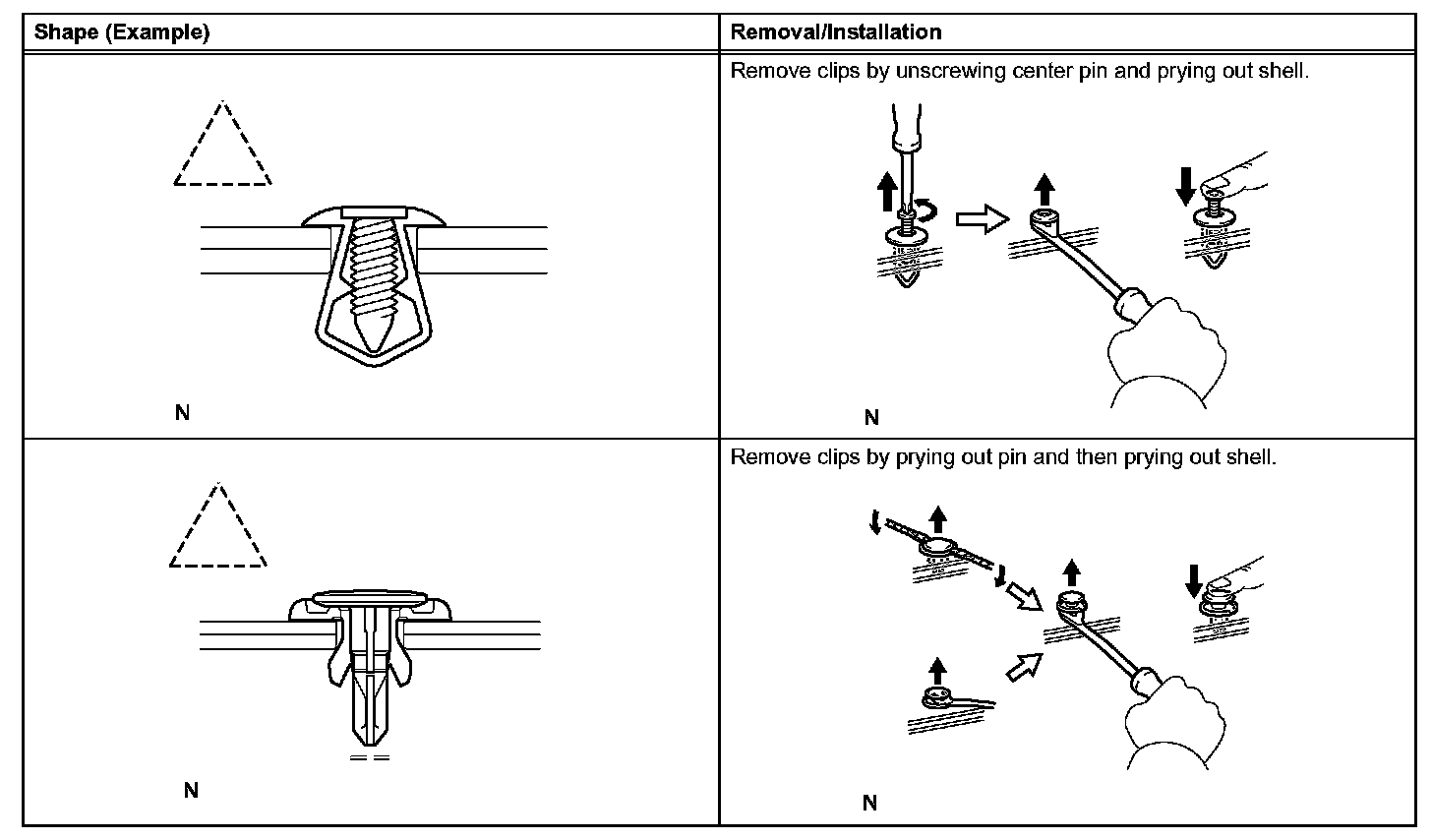 | Shape (Example) | Removal/Installation |
|---|---|
| N | Remove clips by unscrewing center pin and prying out shell. N |
| N | Remove clips by prying out pin and then prying out shell. N |