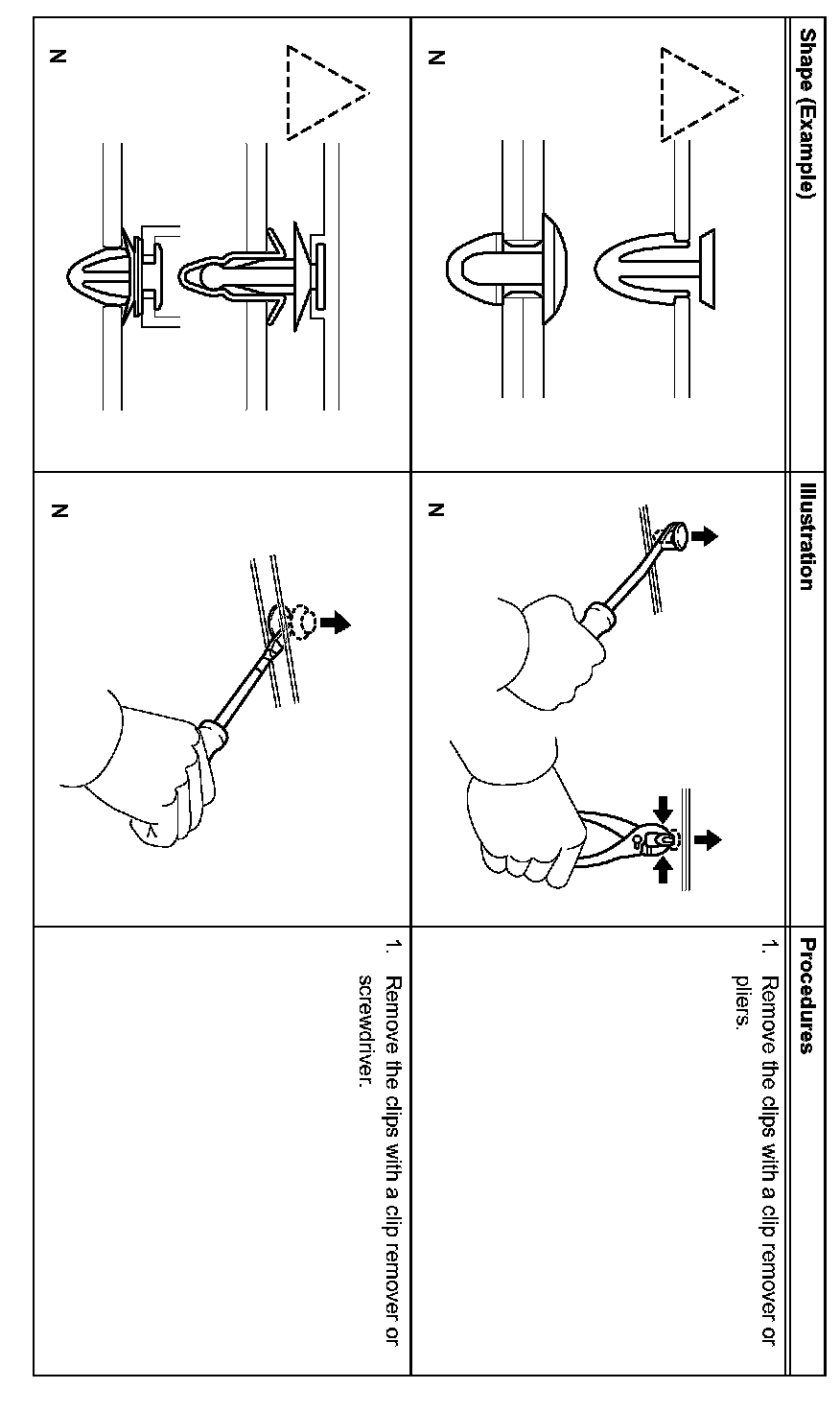 | Shape (Example) | Illustration | Procedures |
|---|---|---|
| N | N | 1. Remove the clips with a clip remover or pliers. |
| N | N | 1. Remove the clips with a clip remover or screwdriver. |