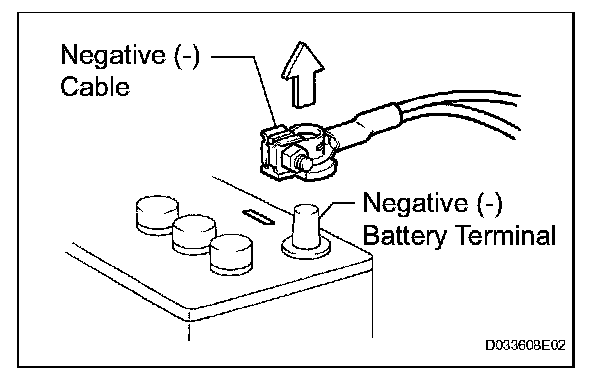 Negative (-)
Cable

Negative (-)
Battery Terminal

D033608E02