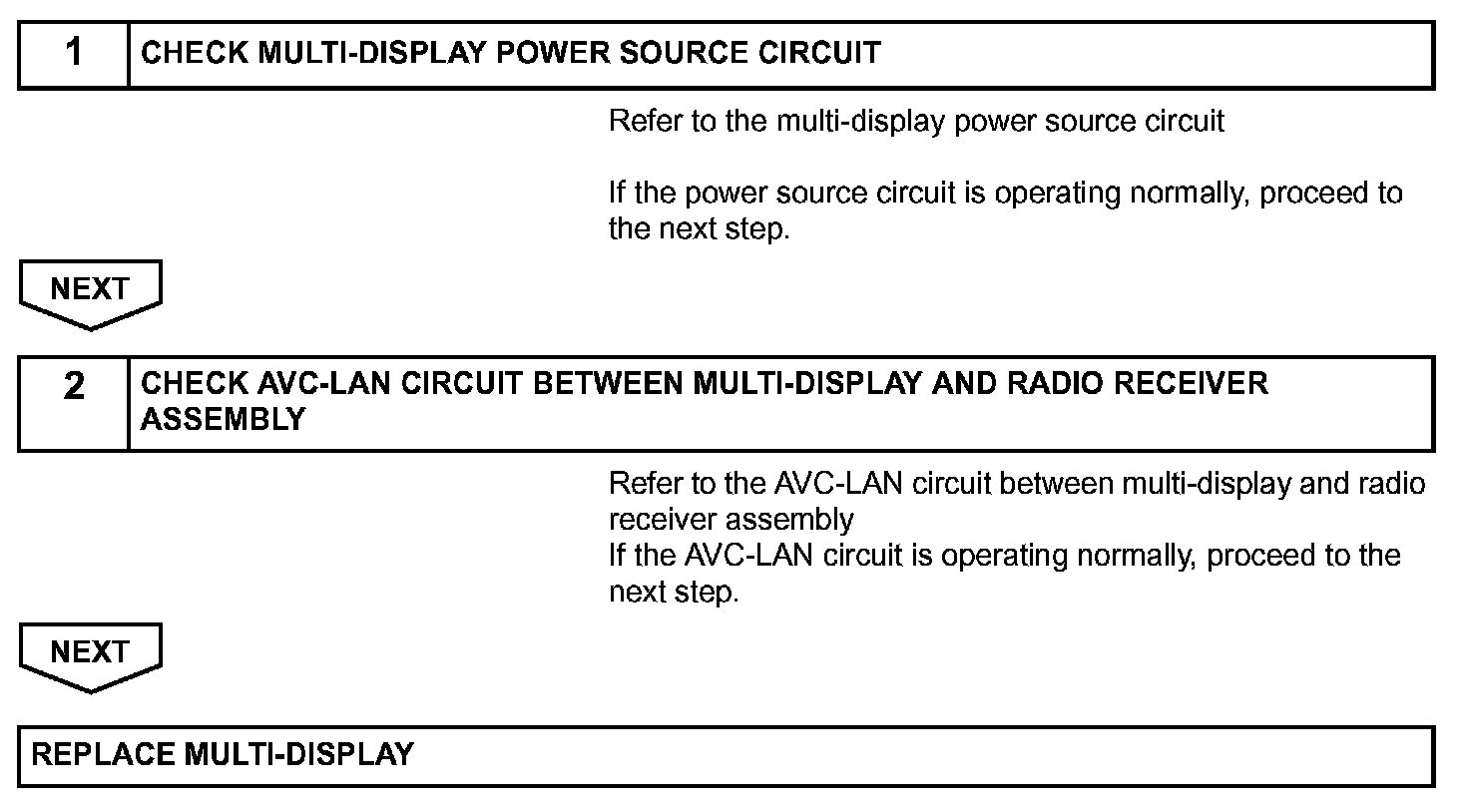 1 CHECK MULTI-DISPLAY POWER SOURCE CIRCUIT

Refer to the multi-display power source circuit

If the power source circuit is operating normally, proceed to the next step.

NEXT

2 CHECK AVC-LAN CIRCUIT BETWEEN MULTI-DISPLAY AND RADIO RECEIVER ASSEMBLY

Refer to the AVC-LAN circuit between multi-display and radio receiver assembly
If the AVC-LAN circuit is operating normally, proceed to the next step.

NEXT

REPLACE MULTI-DISPLAY