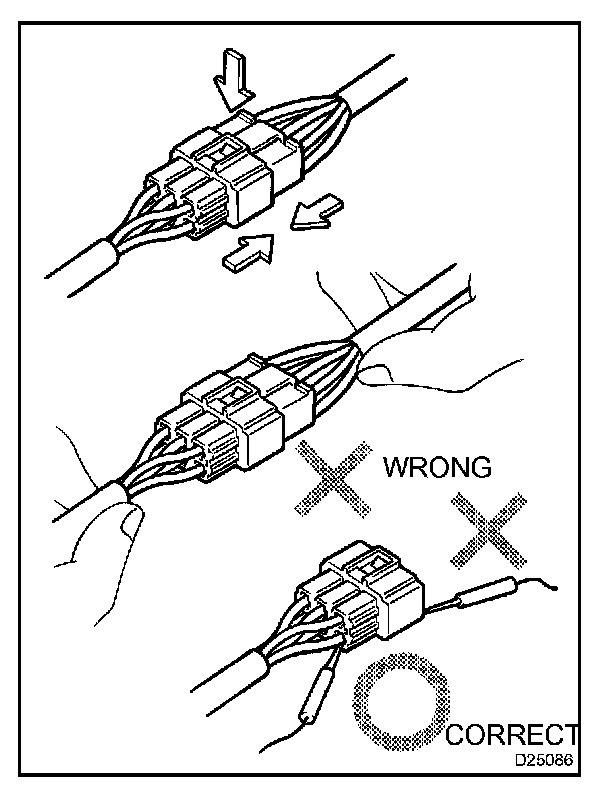 WRONG

CORRECT

D25086