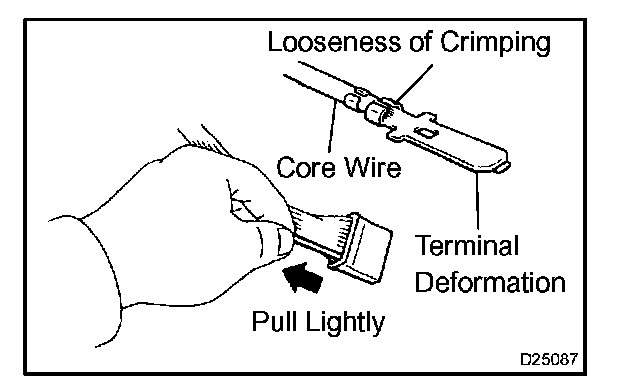 Looseness of Crimping

Core Wire

Terminal Deformation

Pull Lightly

D25087