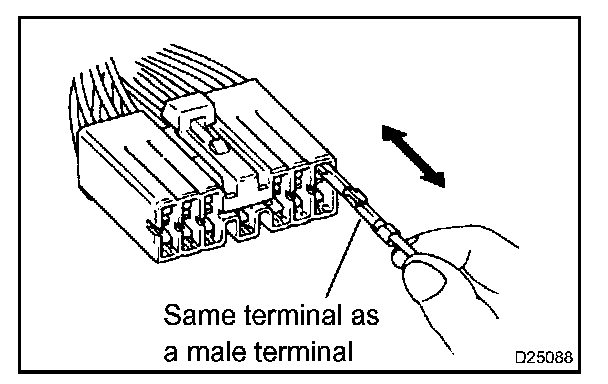 Same terminal as a male terminal

D25088